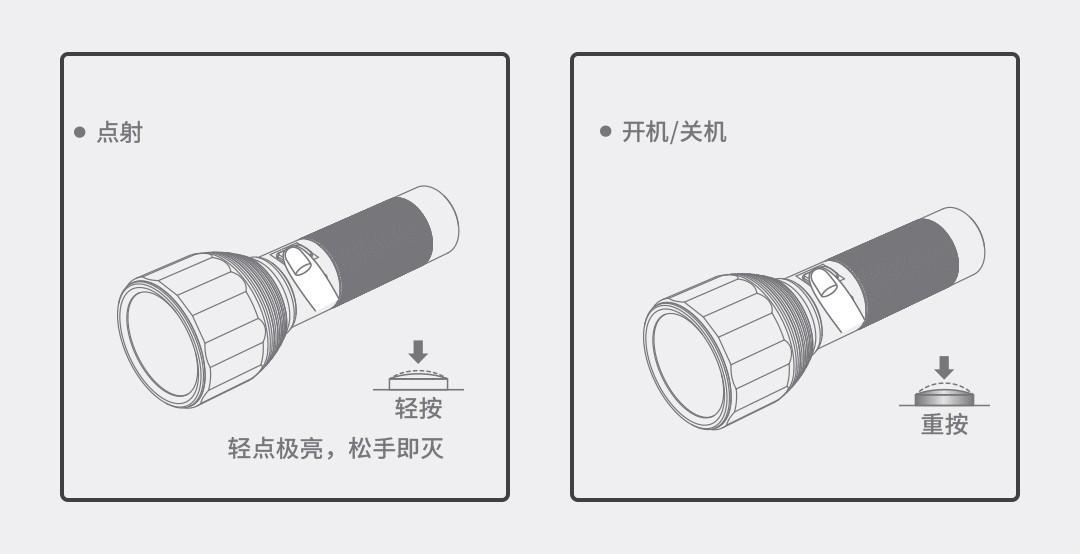 ● 点射

轻按

轻点极亮，松手即灭

● 开机/关机

重按