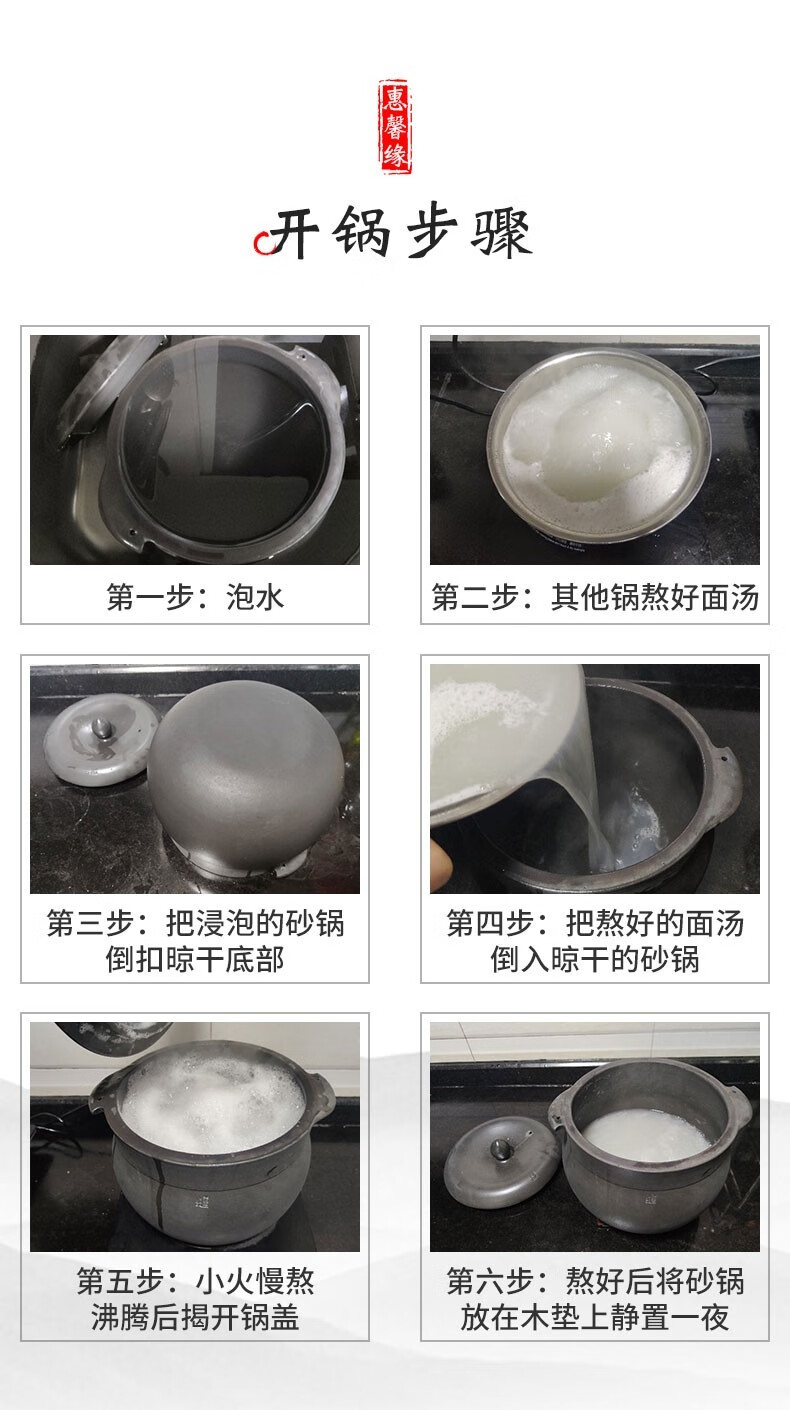 惠馨缘

开锅步骤

第一步：泡水

第二步：其他锅熬好面汤

第三步：把浸泡的砂锅倒扣晾干底部

第四步：把熬好的面汤倒入晾干的砂锅

第五步：小火慢熬沸腾后揭开锅盖

第六步：熬好后将砂锅放在木垫上静置一夜