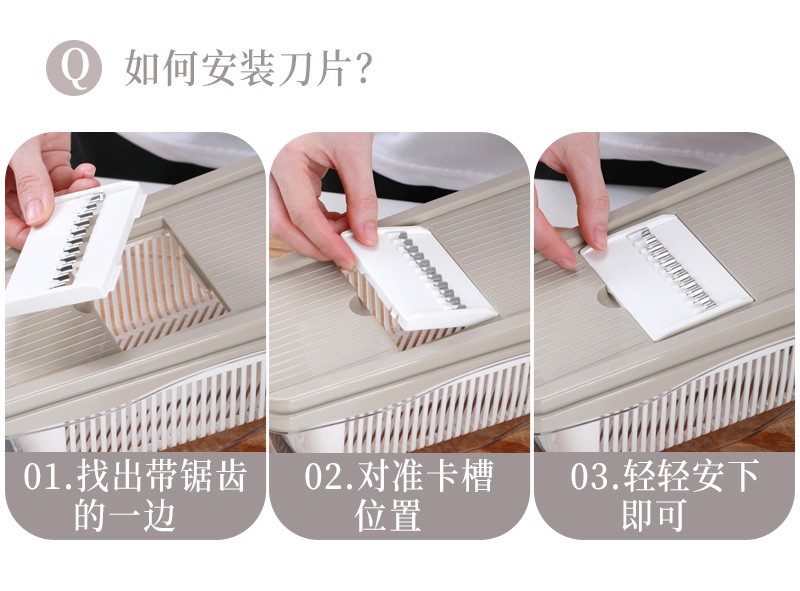 Q 如何安装刀片？

01.找出带锯齿的一边

02.对准卡槽位置

03.轻轻安下即可