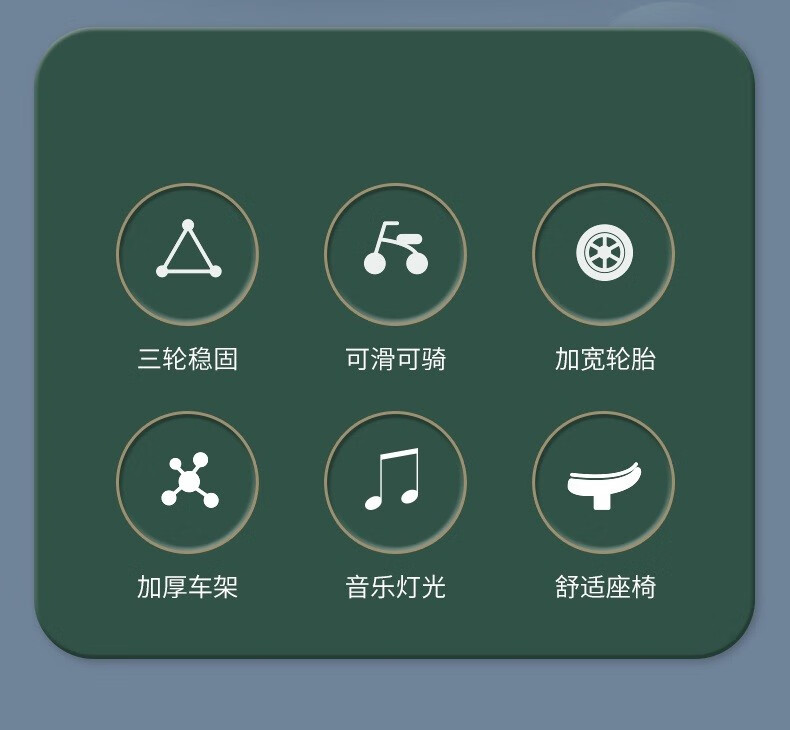 三轮稳固 可滑可骑 加宽轮胎

加厚车架 音乐灯光 舒适座椅