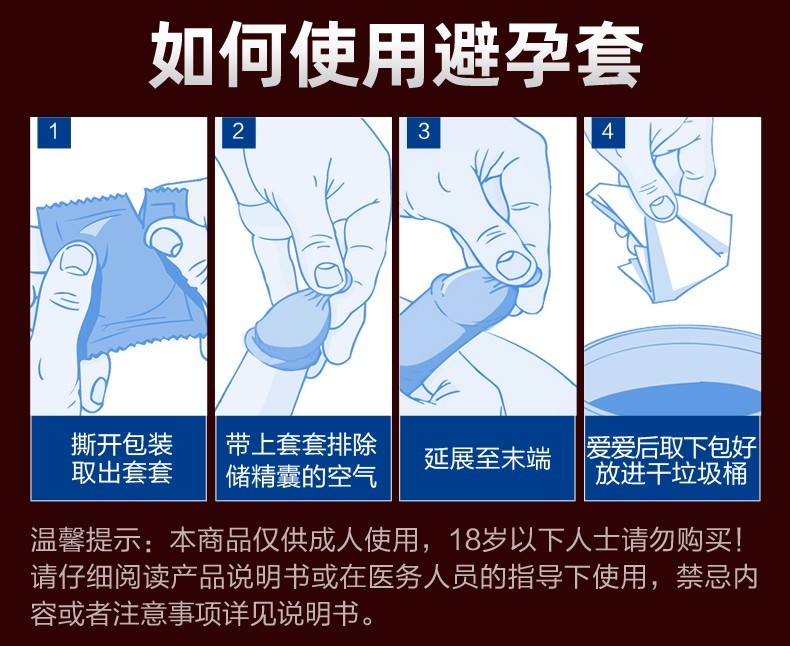 如何使用避孕套

1
撕开包装
取出套套

2
带上套套排除
储精囊的空气

3
延展至末端

4
爱爱后取下包好
放进干垃圾桶

温馨提示：本商品仅供成人使用，18岁以下人士请勿购买！请仔细阅读产品说明书或在医务人员的指导下使用，禁忌内容或者注意事项详见说明书。