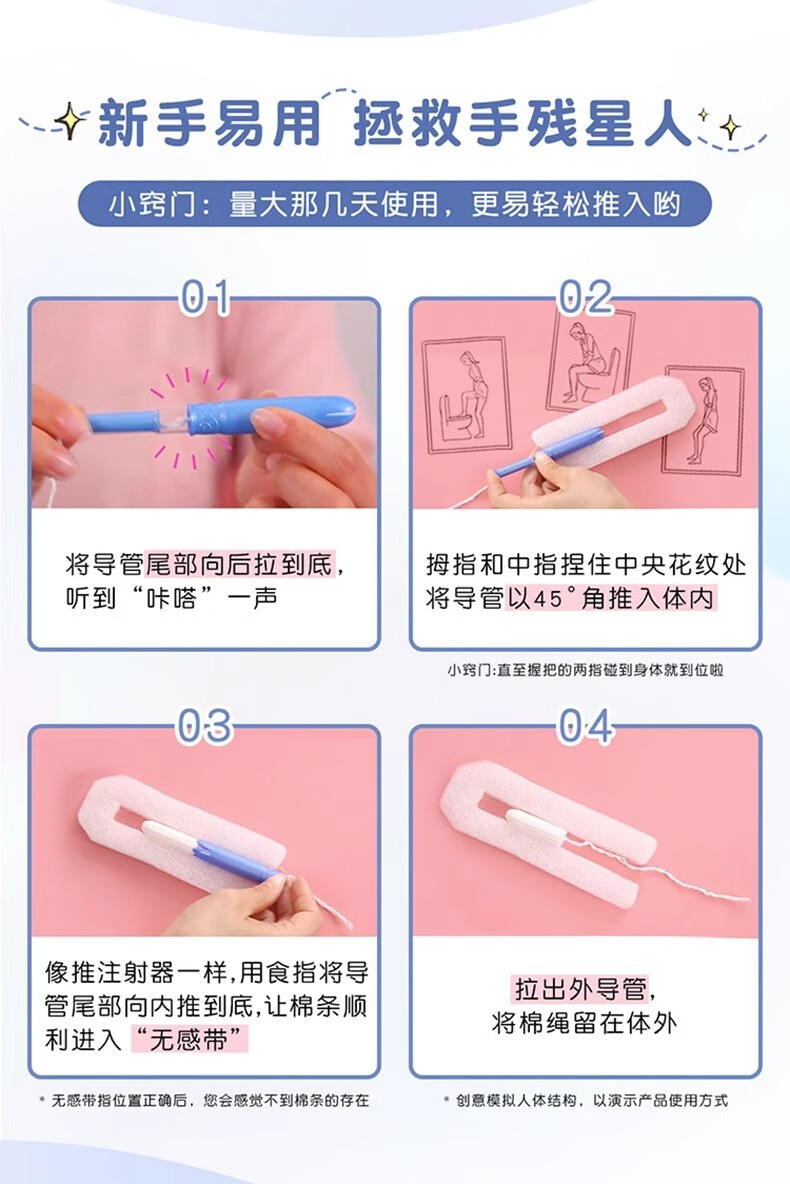 新手易用 拯救手残星人

小窍门：量大那几天使用，更易轻松推入哟

01

将导管尾部向后拉到底，听到“咔嗒”一声

02

拇指和中指捏住中央花纹处将导管以45°角推入体内

小窍门:直至握把的两指碰到身体就到位啦

03

像推注射器一样,用食指将导管尾部向内推到底,让棉条顺利进入“无感带”

* 无感带指位置正确后，您会感觉不到棉条的存在

04

拉出外导管，将棉绳留在体外

* 创意模拟人体结构，以演示产品使用方式