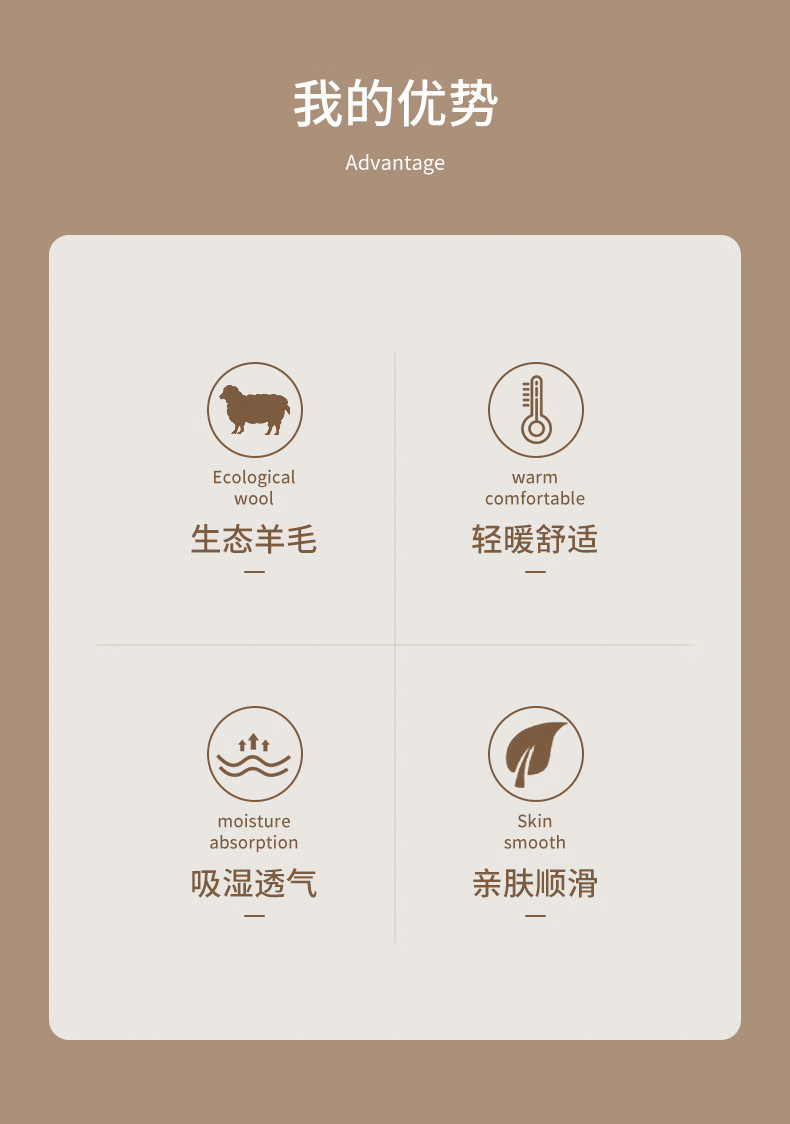 我的优势

Advantage

Ecological
wool

生态羊毛

—

warm
comfortable

轻暖舒适

—

moisture
absorption

吸湿透气

—

Skin
smooth

亲肤顺滑

—