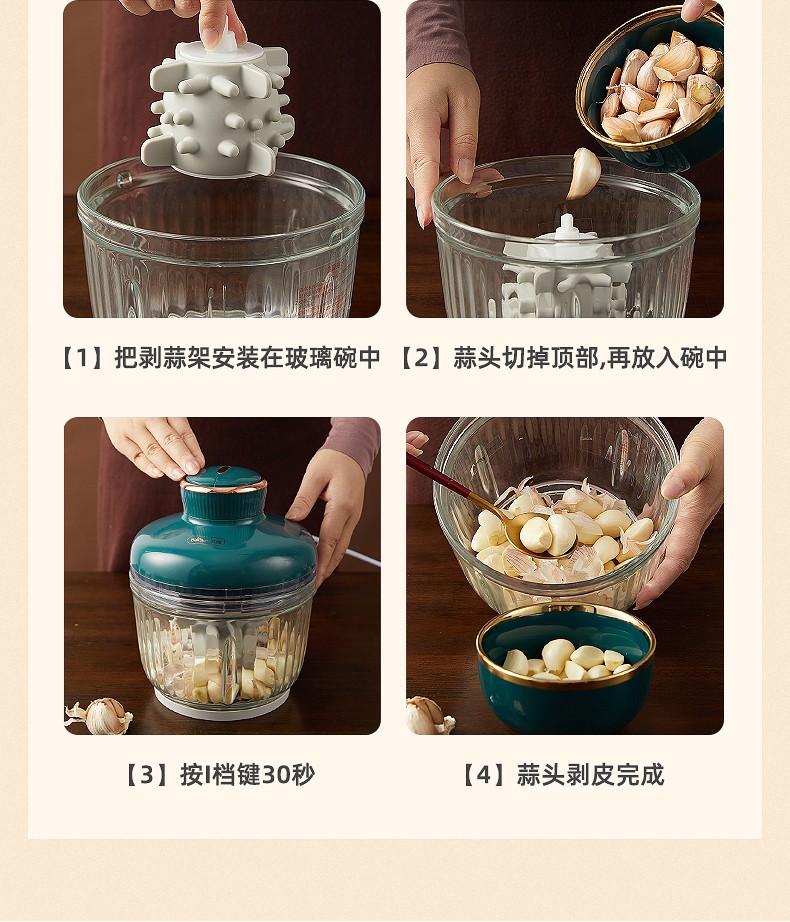 【1】把剥蒜架安装在玻璃碗中

【2】蒜头切掉顶部,再放入碗中

【3】按I档键30秒

【4】蒜头剥皮完成