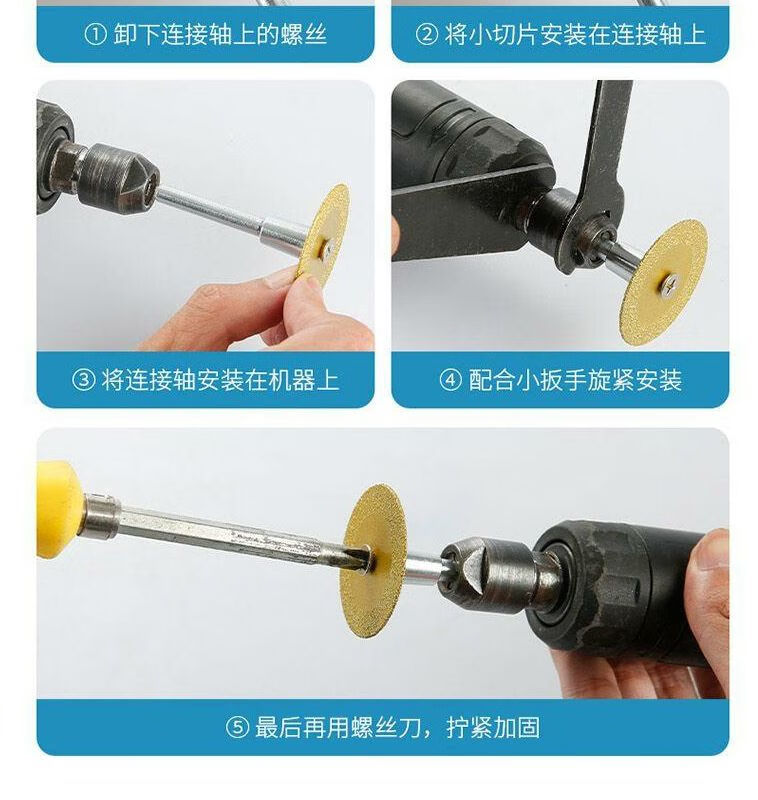 ① 卸下连接轴上的螺丝

② 将小切片安装在连接轴上

③ 将连接轴安装在机器上

④ 配合小扳手旋紧安装

⑤ 最后再用螺丝刀，拧紧加固