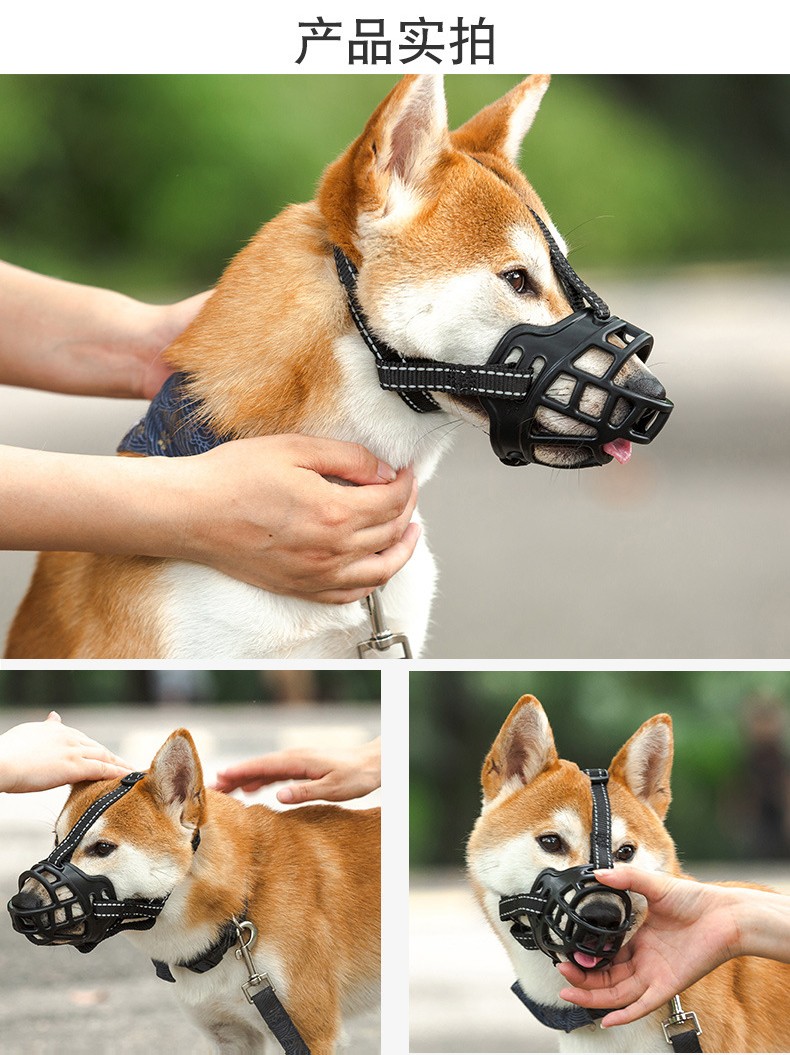 产品实拍