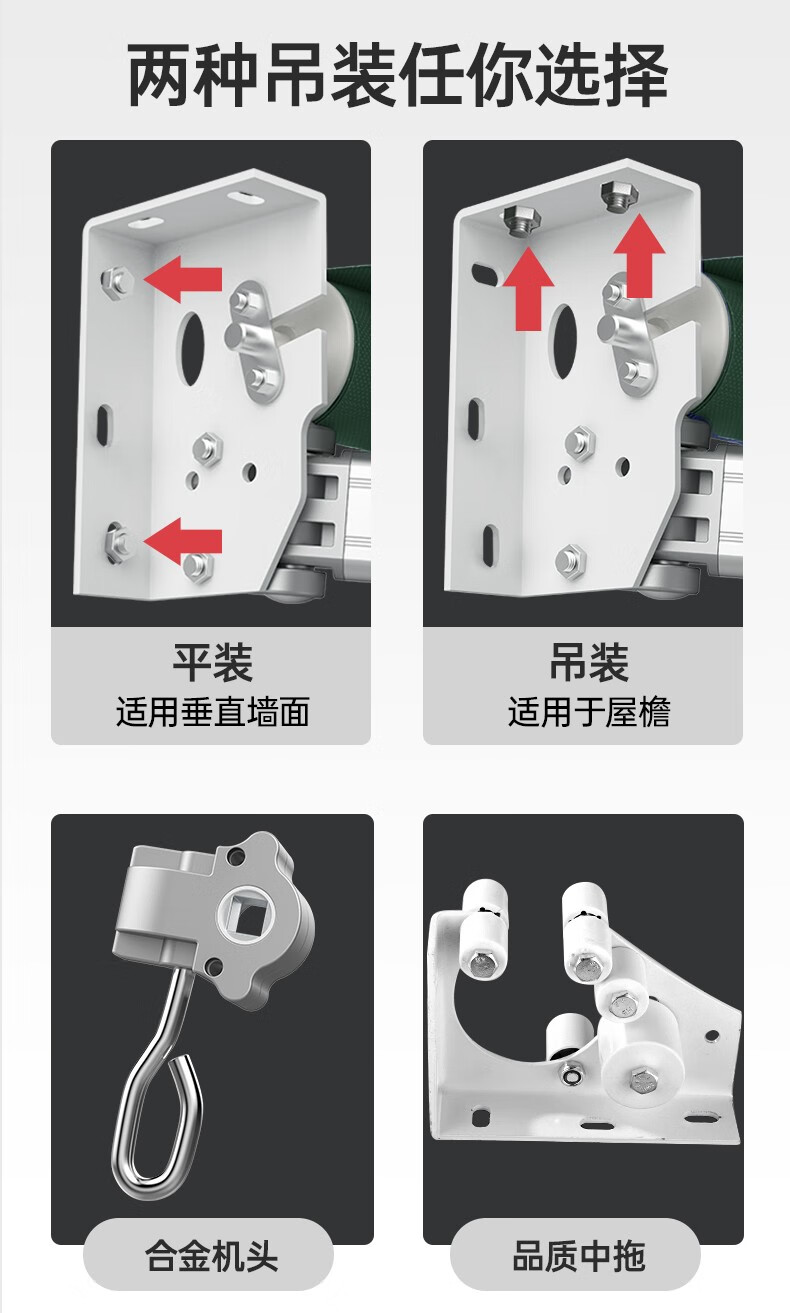 两种吊装任你选择

平装
适用垂直墙面

吊装
适用于屋檐

合金机头

品质中拖