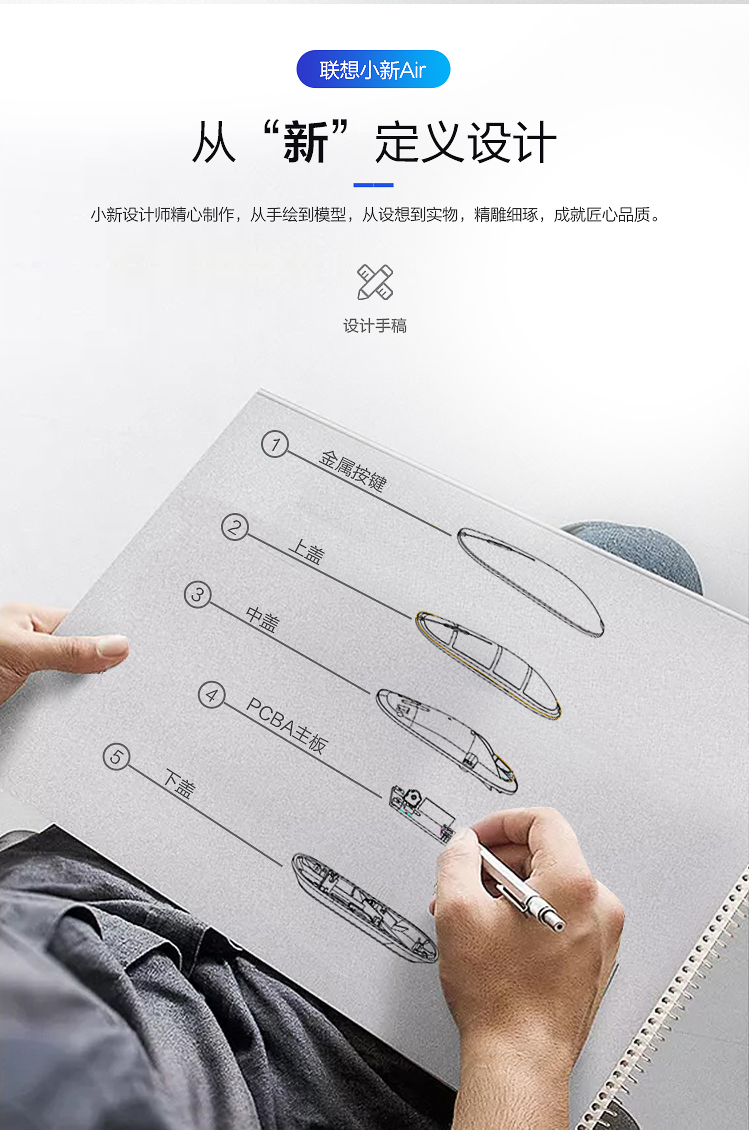 联想小新Air

从“新”定义设计

小新设计师精心制作，从手绘到模型，从设想到实物，精雕细琢，成就匠心品质。

设计手稿

1 金属按键

2 上盖

3 中盖

4 PCBA主板

5 下盖