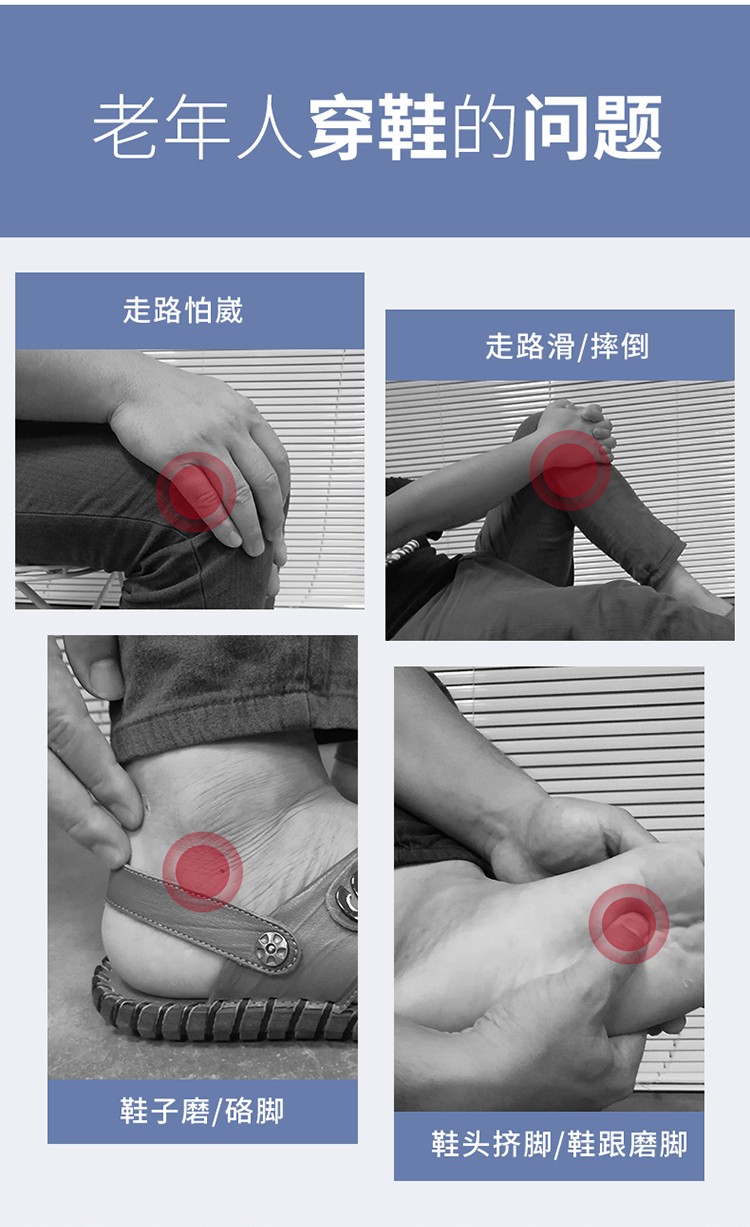 老年人穿鞋的问题

走路怕崴

走路滑/摔倒

鞋子磨/硌脚

鞋头挤脚/鞋跟磨脚