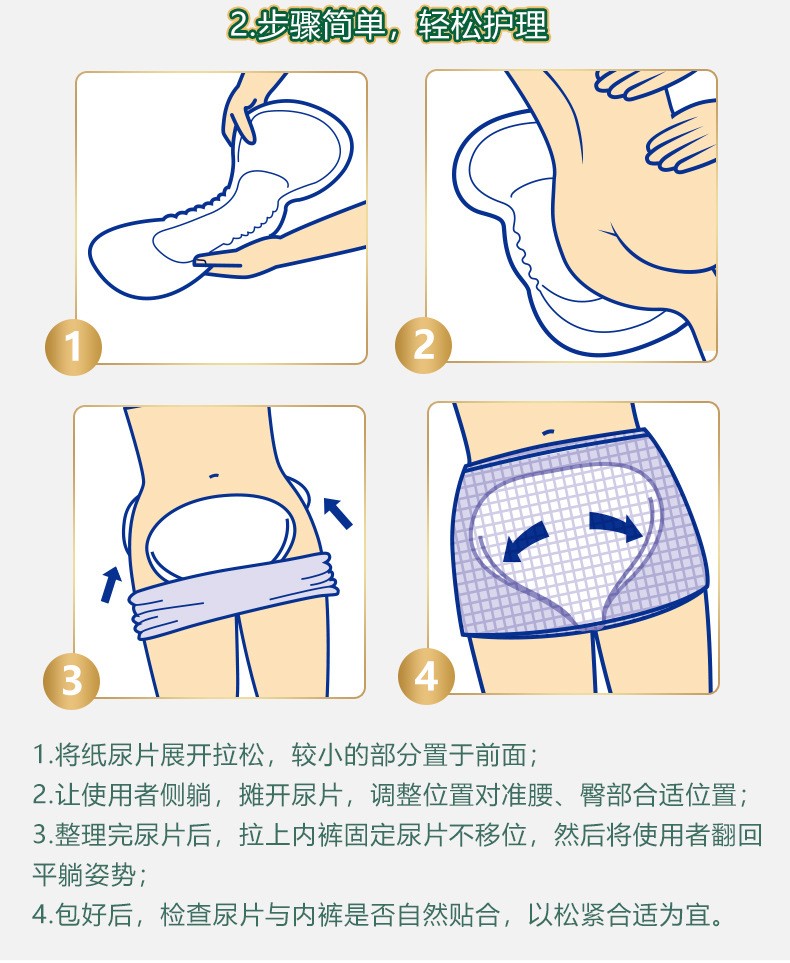 2.步骤简单，轻松护理

1

2

3

4

1.将纸尿片展开拉松，较小的部分置于前面；
2.让使用者侧躺，摊开尿片，调整位置对准腰、臀部合适位置；
3.整理完尿片后，拉上内裤固定尿片不移位，然后将使用者翻回平躺姿势；
4.包好后，检查尿片与内裤是否自然贴合，以松紧合适为宜。