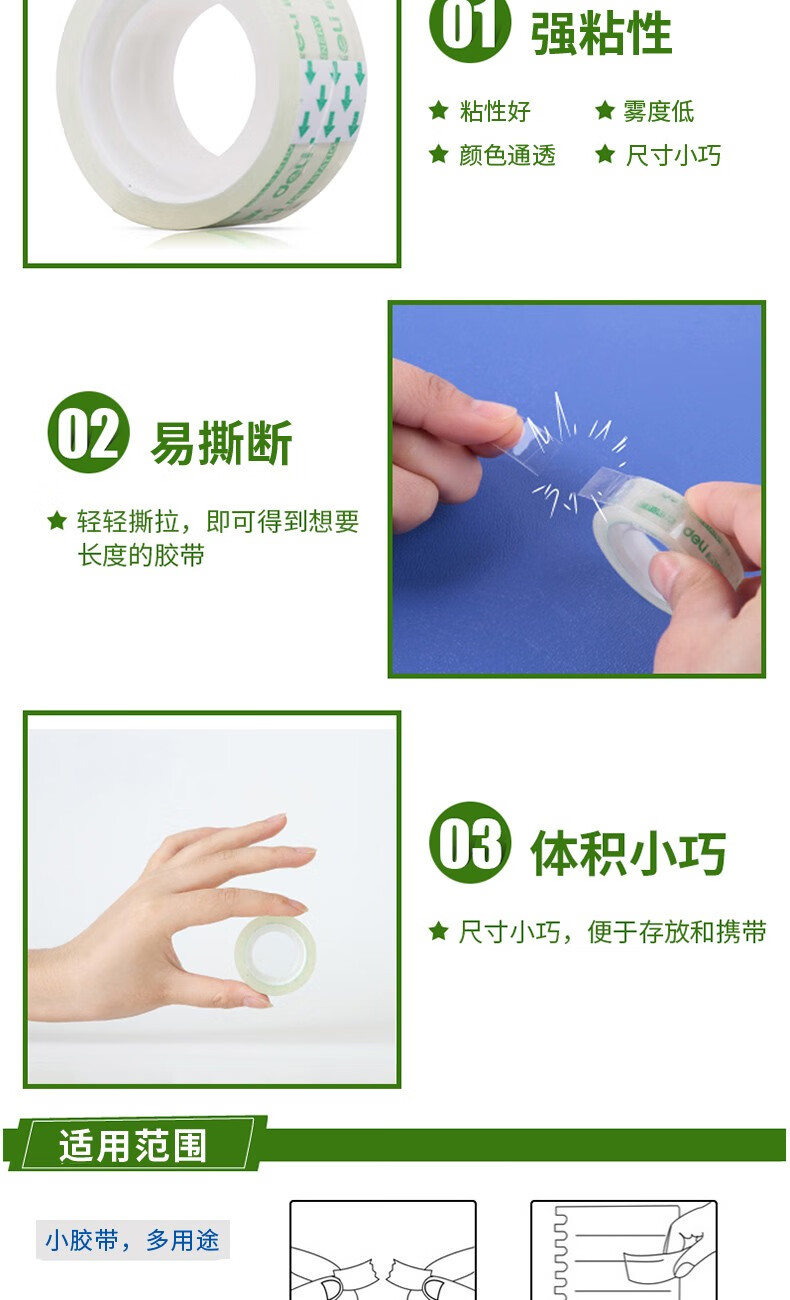 01 强粘性

★ 粘性好
★ 雾度低
★ 颜色通透
★ 尺寸小巧

02 易撕断

★ 轻轻撕拉，即可得到想要长度的胶带

deli

03 体积小巧

★ 尺寸小巧，便于存放和携带

适用范围

小胶带，多用途