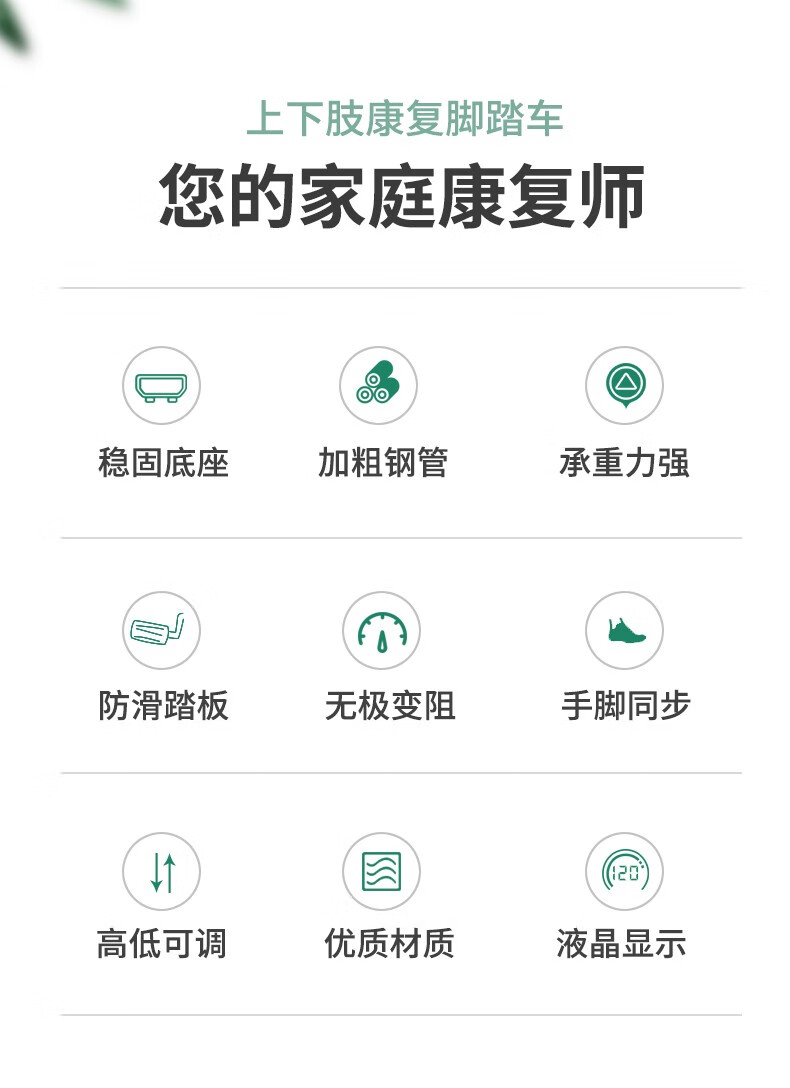 上下肢康复脚踏车

您的家庭康复师

稳固底座

加粗钢管

承重力强

防滑踏板

无极变阻

手脚同步

高低可调

优质材质

液晶显示