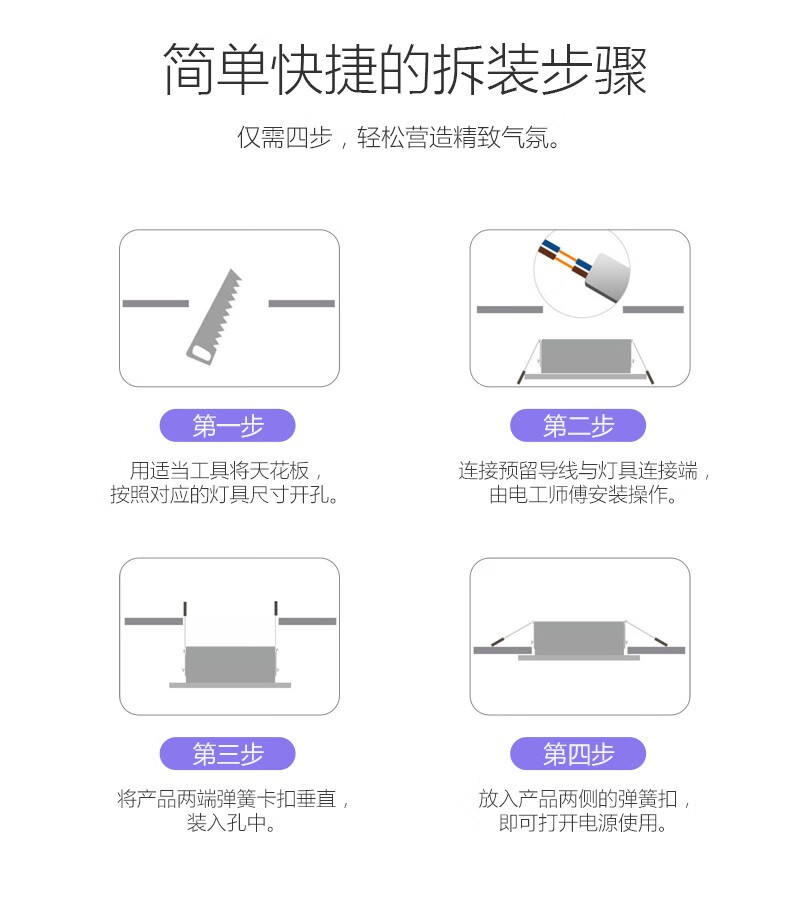 简单快捷的拆装步骤

仅需四步，轻松营造精致气氛。

第一步

用适当工具将天花板，按照对应的灯具尺寸开孔。

第二步

连接预留导线与灯具连接端，由电工师傅安装操作。

第三步

将产品两端弹簧卡扣垂直，装入孔中。

第四步

放入产品两侧的弹簧扣，即可打开电源使用。