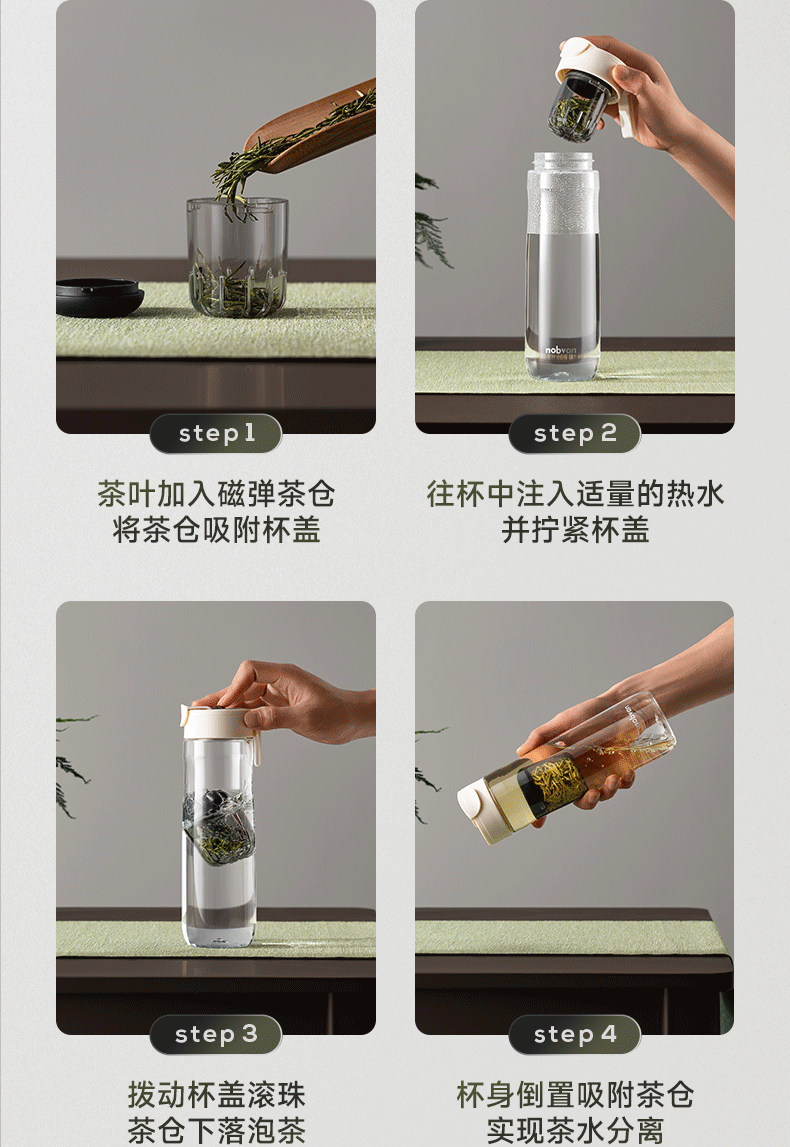 step 1

茶叶加入磁弹茶仓
将茶仓吸附杯盖

nobvon

step 2

往杯中注入适量的热水
并拧紧杯盖

step 3

拨动杯盖滚珠
茶仓下落泡茶

step 4

杯身倒置吸附茶仓
实现茶水分离