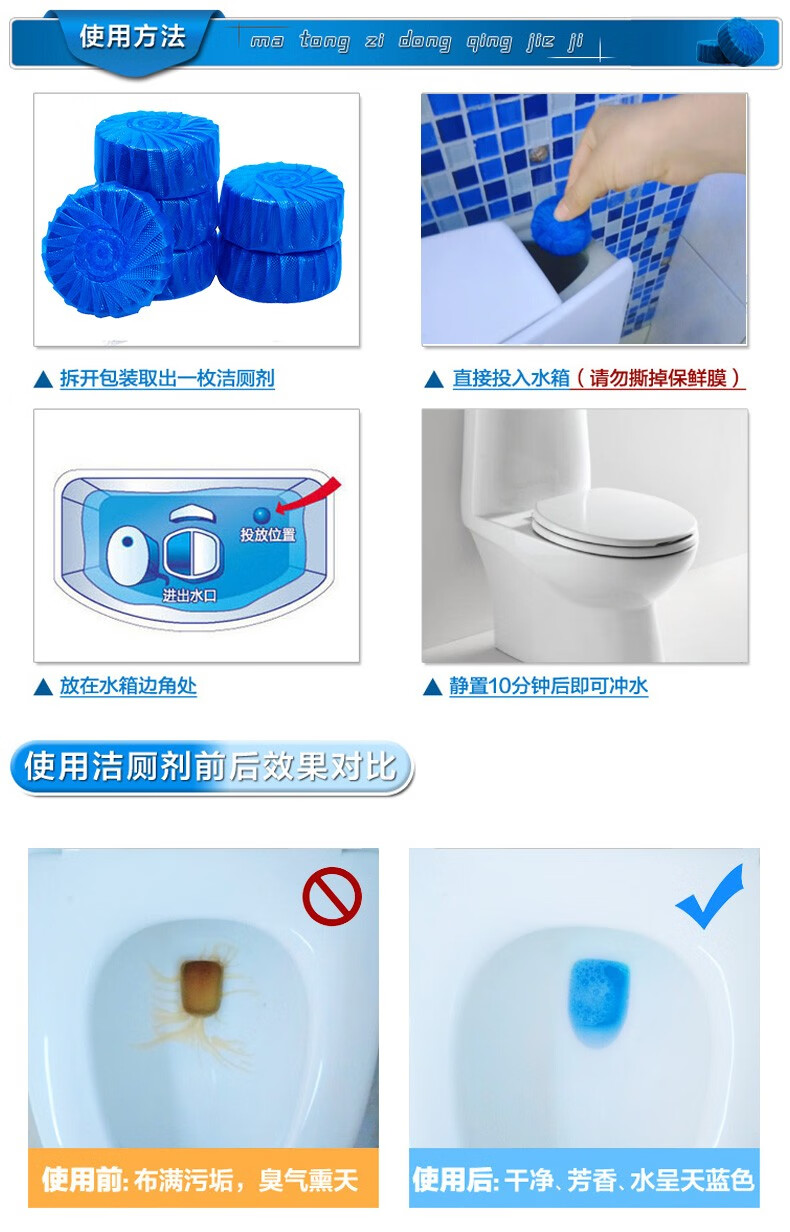 使用方法 ma tong zi dong qing jie ji

▲ 拆开包装取出一枚洁厕剂

▲ 直接投入水箱（请勿撕掉保鲜膜）

投放位置

进出水口

▲ 放在水箱边角处

▲ 静置10分钟后即可冲水

使用洁厕剂前后效果对比

使用前: 布满污垢，臭气熏天

使用后: 干净、芳香、水呈天蓝色