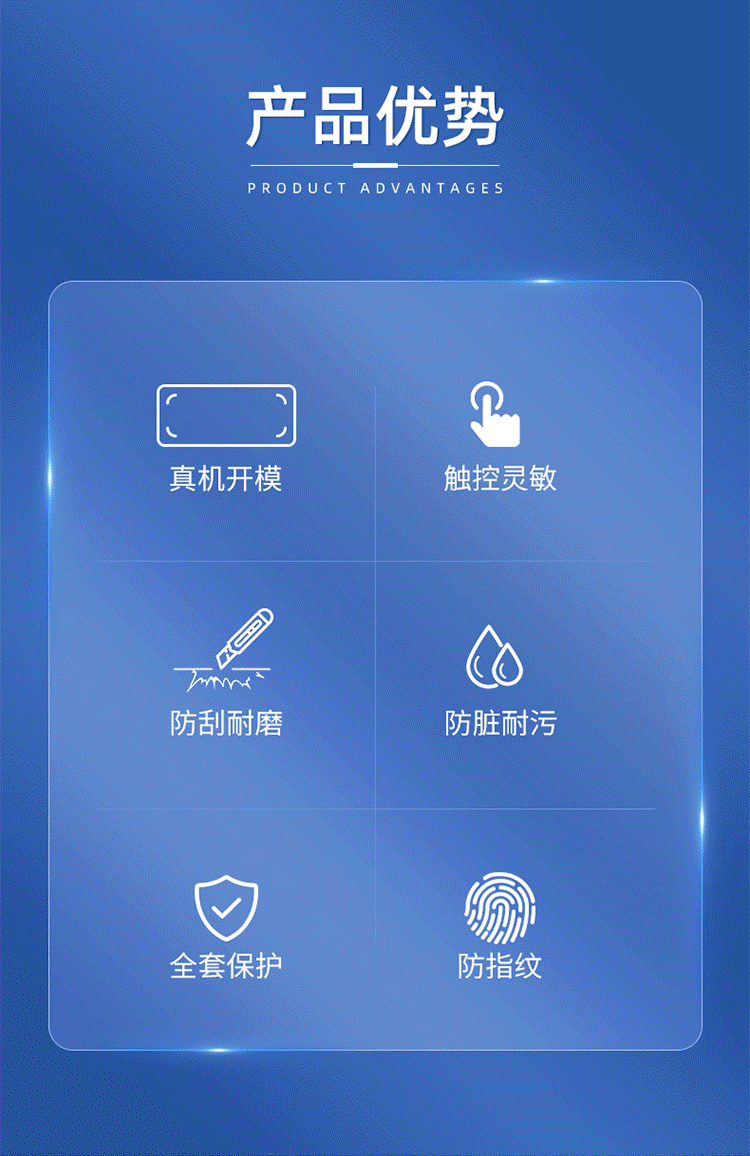 产品优势

PRODUCT ADVANTAGES

真机开模

触控灵敏

防刮耐磨

防脏耐污

全套保护

防指纹