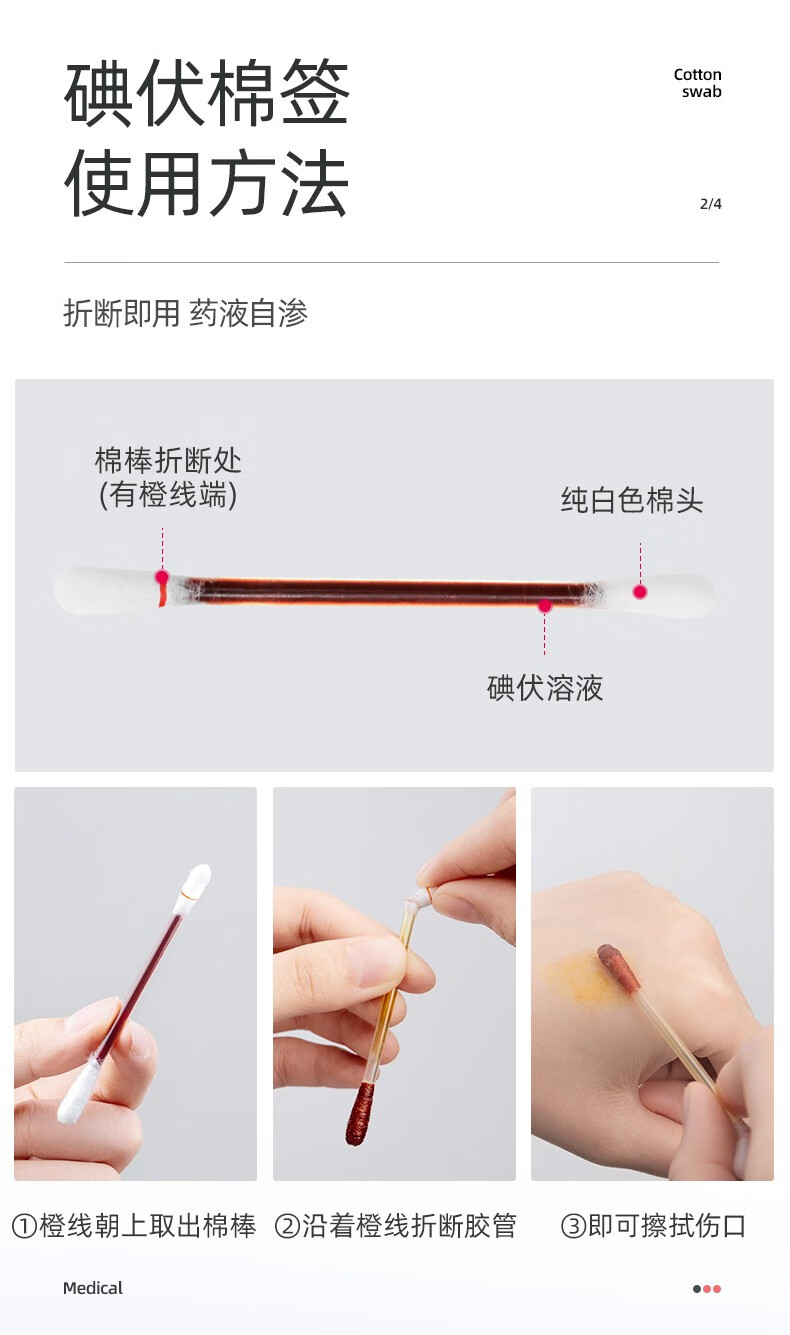 碘伏棉签
使用方法

Cotton swab

2/4

折断即用 药液自渗

棉棒折断处
(有橙线端)

纯白色棉头

碘伏溶液

①橙线朝上取出棉棒

②沿着橙线折断胶管

③即可擦拭伤口

Medical