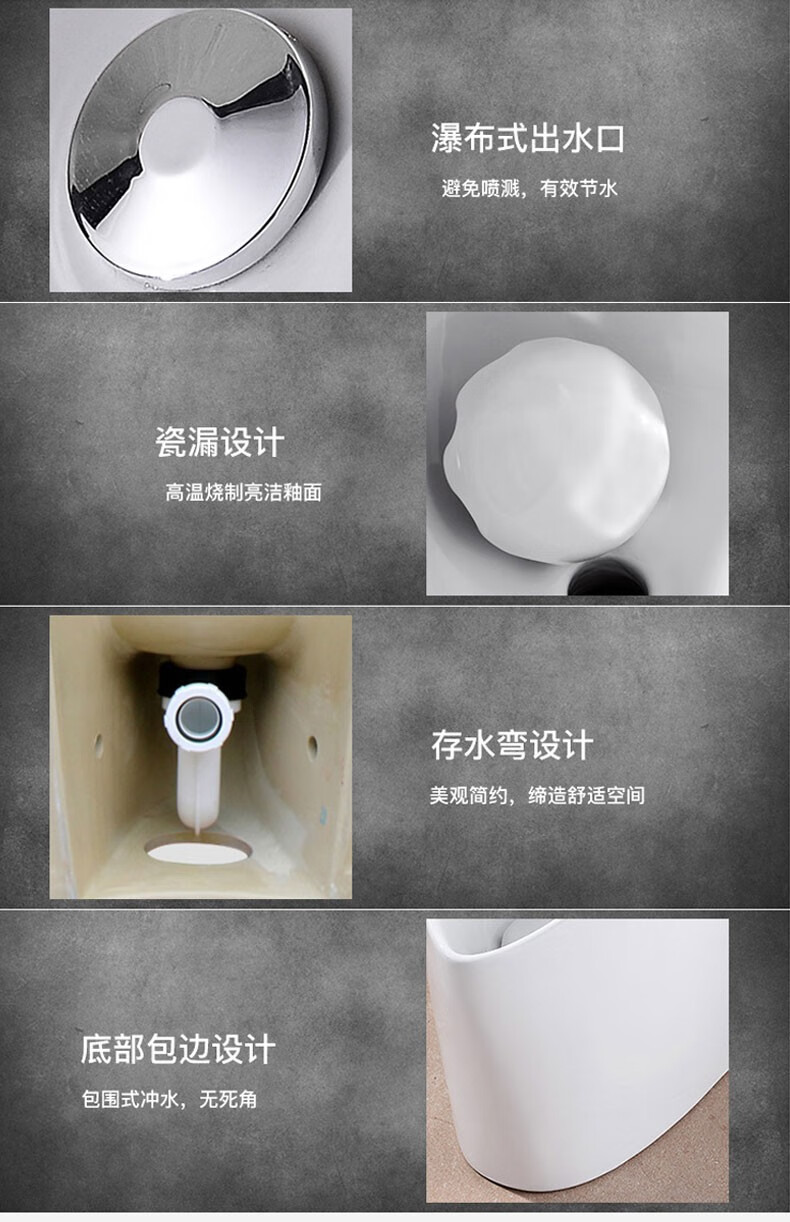 瀑布式出水口

避免喷溅，有效节水

瓷漏设计

高温烧制亮洁釉面

存水弯设计

美观简约，缔造舒适空间

底部包边设计

包围式冲水，无死角