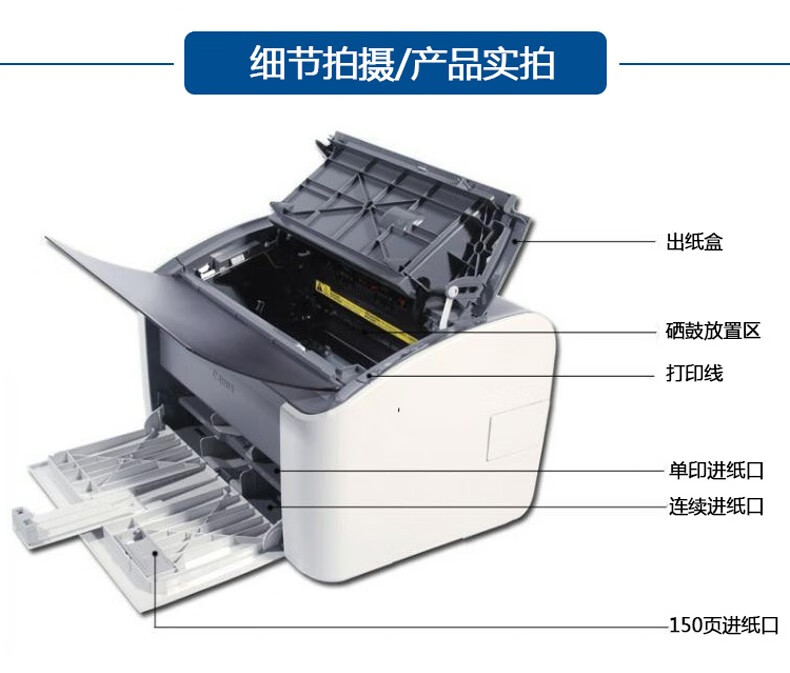 细节拍摄/产品实拍

出纸盒

硒鼓放置区

打印线

单印进纸口

连续进纸口

150页进纸口