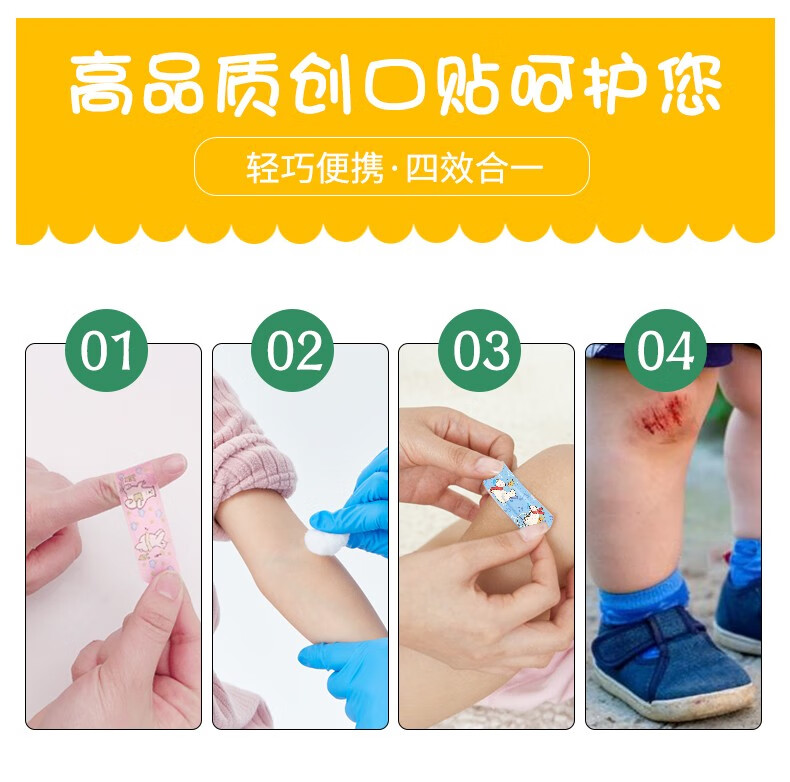 高品质创口贴呵护您

轻巧便携·四效合一

01

02

03

04