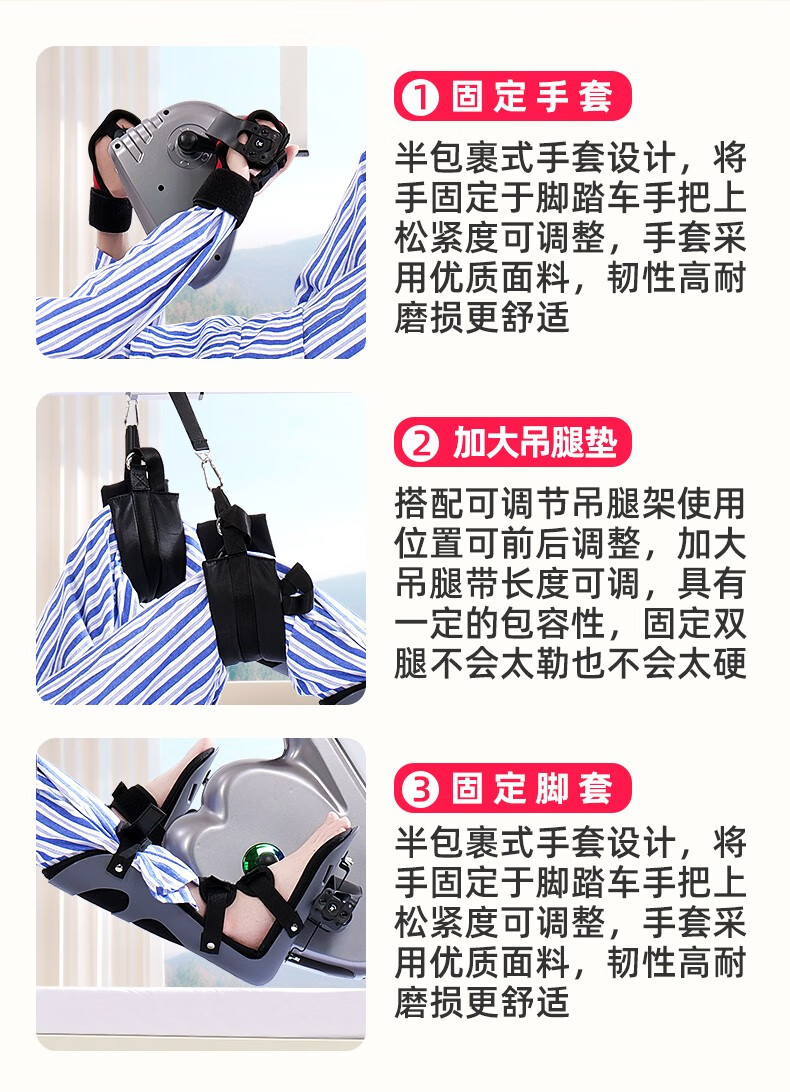 1 固定手套

半包裹式手套设计，将手固定于脚踏车手把上松紧度可调整，手套采用优质面料，韧性高耐磨损更舒适

2 加大吊腿垫

搭配可调节吊腿架使用位置可前后调整，加大吊腿带长度可调，具有一定的包容性，固定双腿不会太勒也不会太硬

3 固定脚套

半包裹式手套设计，将手固定于脚踏车手把上松紧度可调整，手套采用优质面料，韧性高耐磨损更舒适