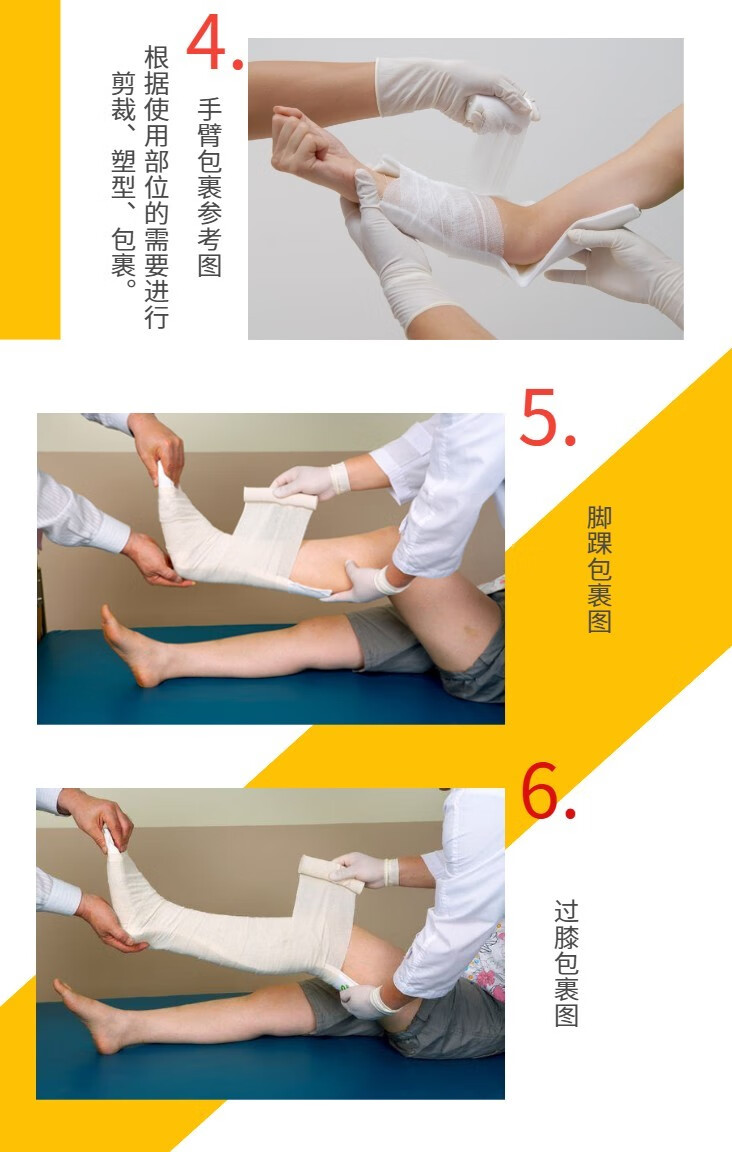 4.

手臂包裹参考图

根据使用部位的需要进行剪裁、塑型、包裹。

5.

脚踝包裹图

6.

过膝包裹图