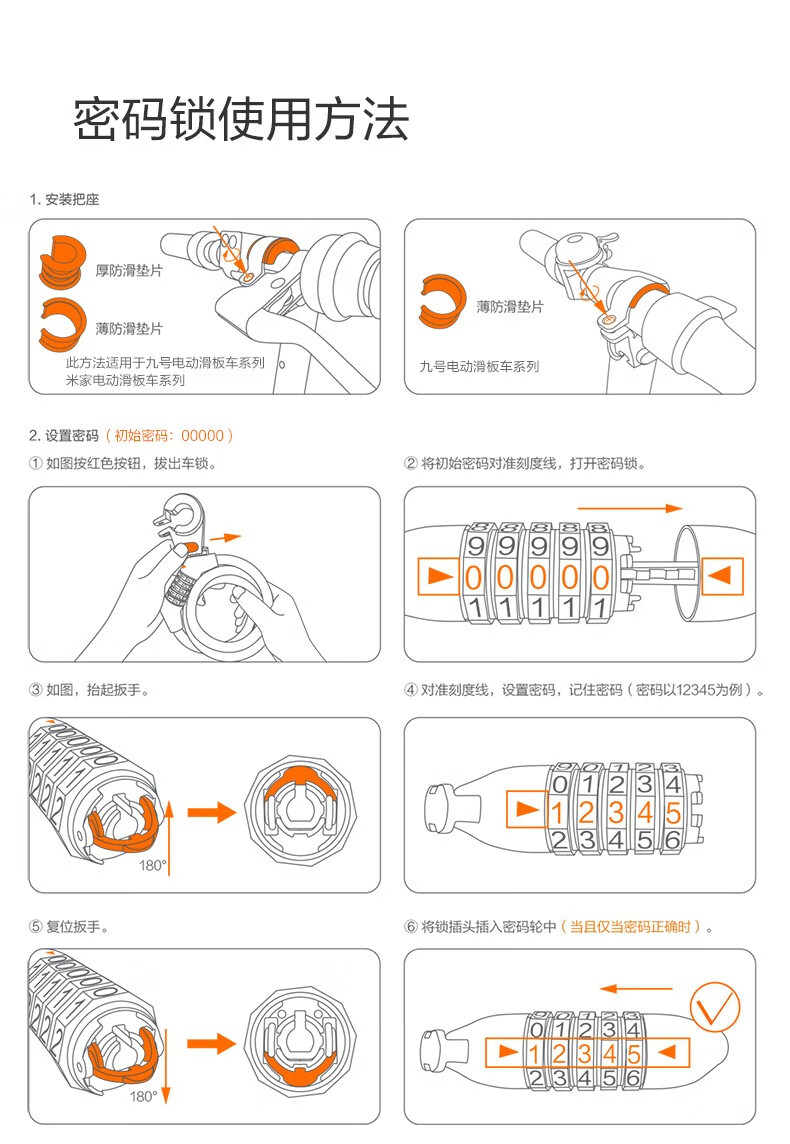 密码锁使用方法

1. 安装把座

厚防滑垫片

薄防滑垫片

此方法适用于九号电动滑板车系列
米家电动滑板车系列

薄防滑垫片

九号电动滑板车系列

2. 设置密码（初始密码：00000）

① 如图按红色按钮，拔出车锁。

② 将初始密码对准刻度线，打开密码锁。

8 8 8 8 8
9 9 9 9 9
0 0 0 0 0
1 1 1 1 1

③ 如图，抬起扳手。

180°

④ 对准刻度线，设置密码，记住密码（密码以12345为例）。

0 1 2 3 4
1 2 3 4 5
2 3 4 5 6

⑤ 复位扳手。

180°

⑥ 将锁插头插入密码轮中（当且仅当密码正确时）。

0 1 2 3 4
1 2 3 4 5
2 3 4 5 6