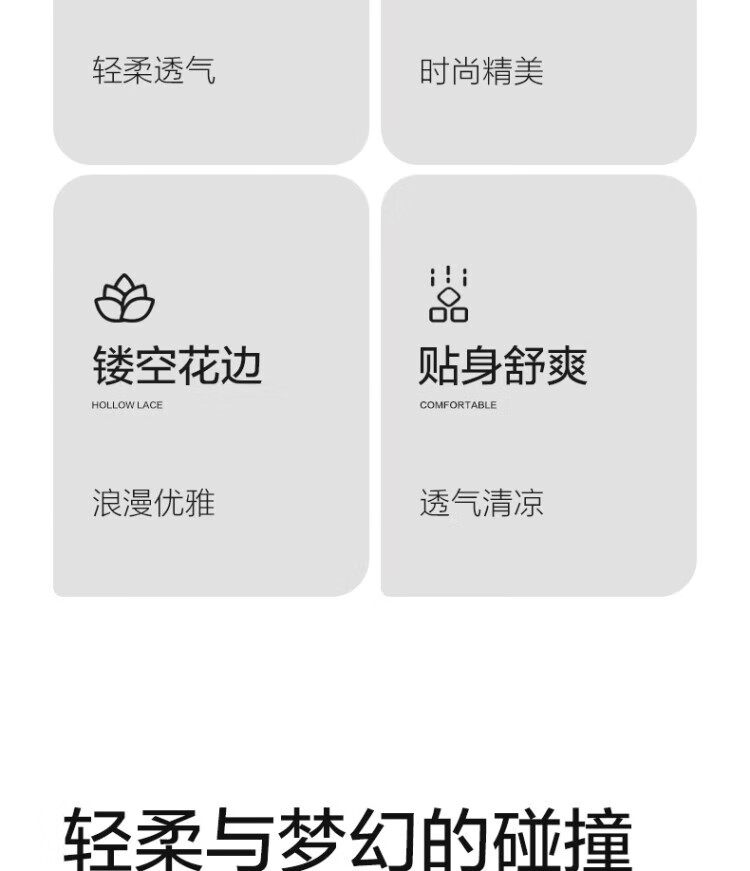 轻柔透气

时尚精美

镂空花边
HOLLOW LACE

浪漫优雅

贴身舒爽
COMFORTABLE

透气清凉

轻柔与梦幻的碰撞