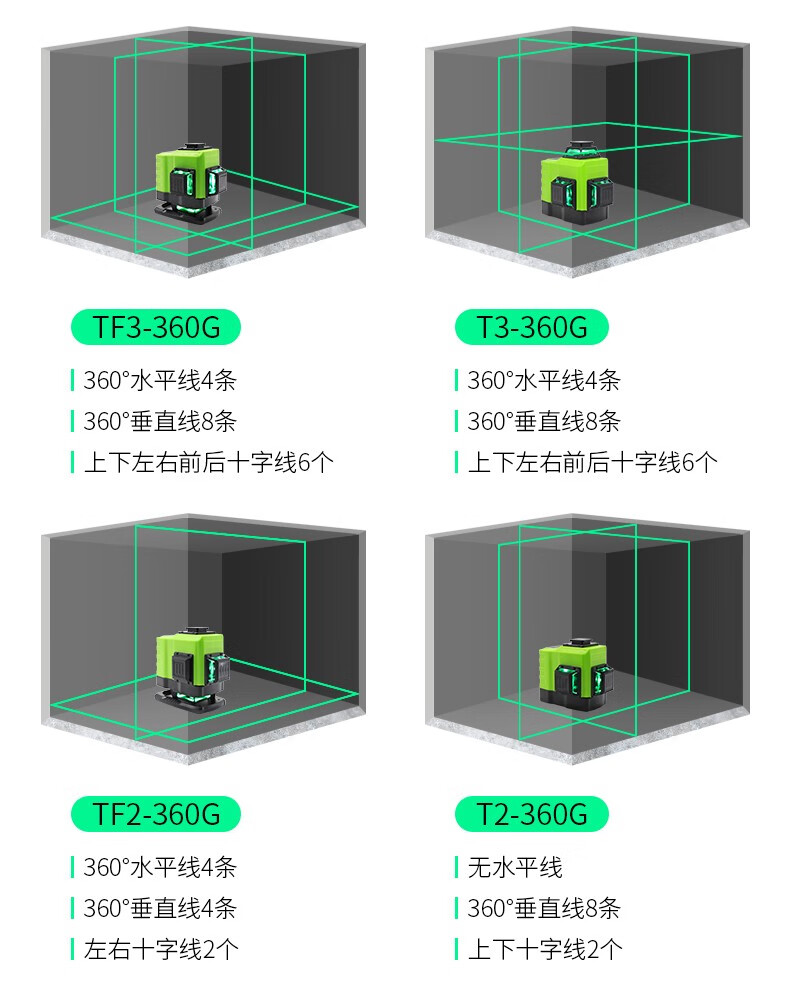 TF3-360G

360°水平线4条

360°垂直线8条

上下左右前后十字线6个

T3-360G

360°水平线4条

360°垂直线8条

上下左右前后十字线6个

TF2-360G

360°水平线4条

360°垂直线4条

左右十字线2个

T2-360G

无水平线

360°垂直线8条

上下十字线2个