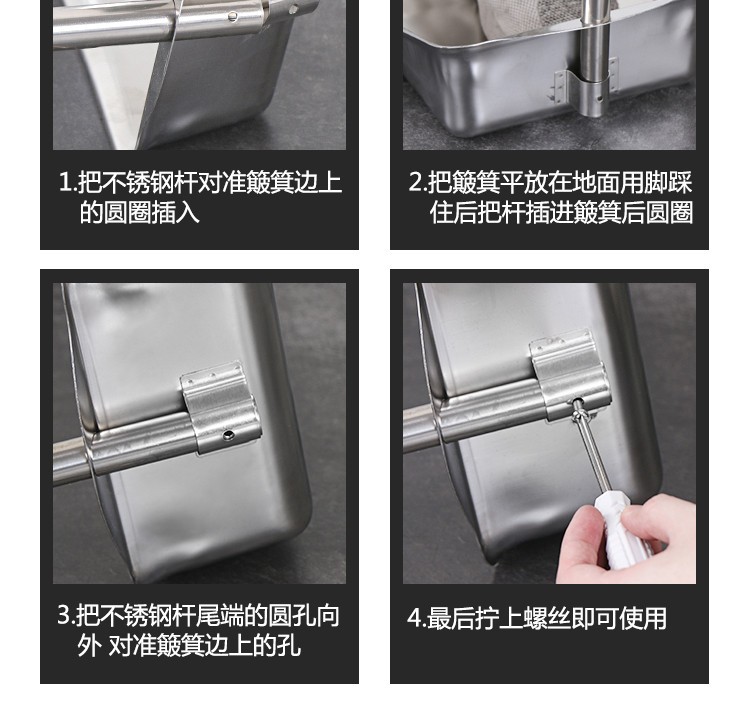 1.把不锈钢杆对准簸箕边上的圆圈插入

2.把簸箕平放在地面用脚踩住后把杆插进簸箕后圆圈

3.把不锈钢杆尾端的圆孔向外 对准簸箕边上的孔

4.最后拧上螺丝即可使用