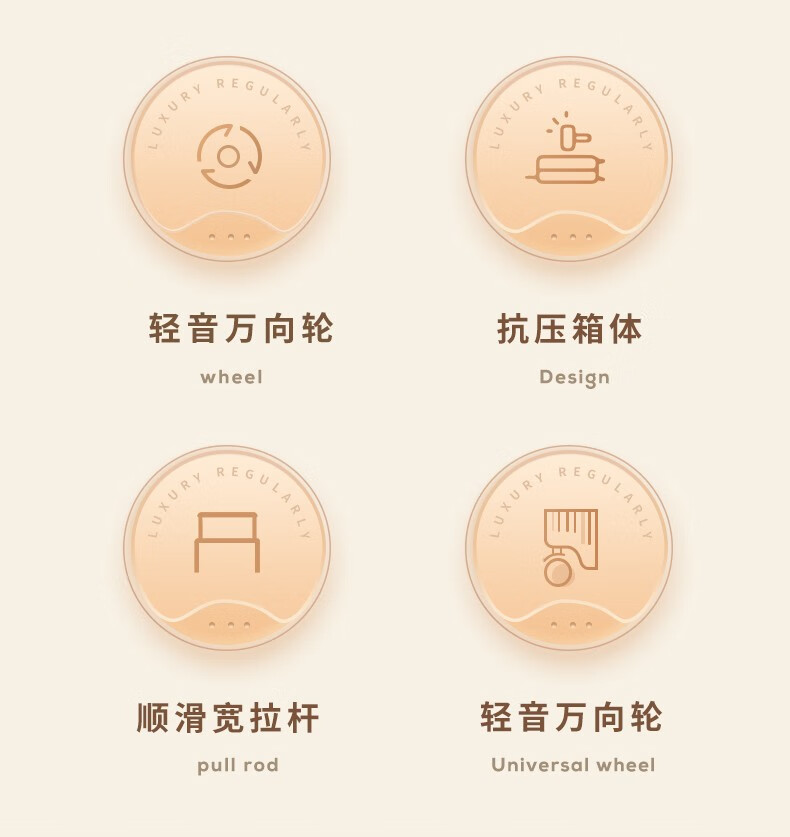 LUXURY REGULARLY

轻音万向轮

wheel

LUXURY REGULARLY

抗压箱体

Design

LUXURY REGULARLY

顺滑宽拉杆

pull rod

LUXURY REGULARLY

轻音万向轮

Universal wheel