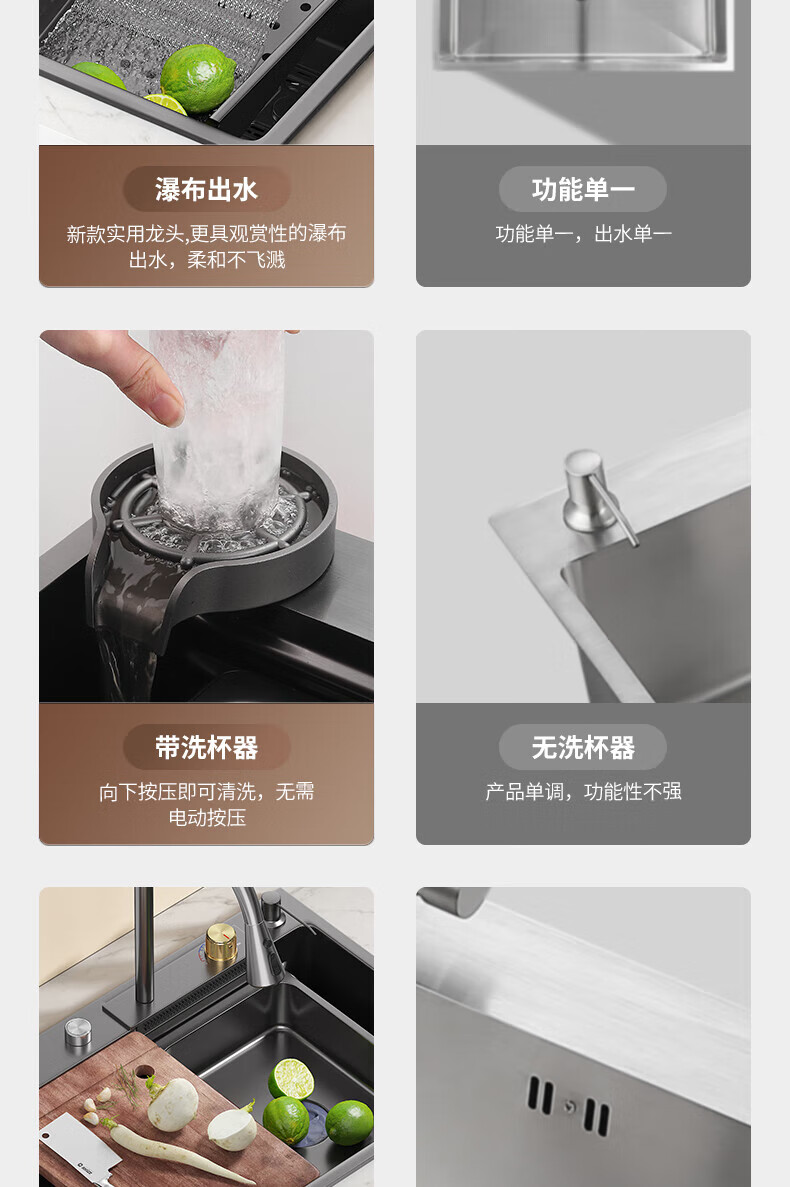 瀑布出水

新款实用龙头,更具观赏性的瀑布出水，柔和不飞溅

功能单一

功能单一，出水单一

带洗杯器

向下按压即可清洗，无需电动按压

无洗杯器

产品单调，功能性不强