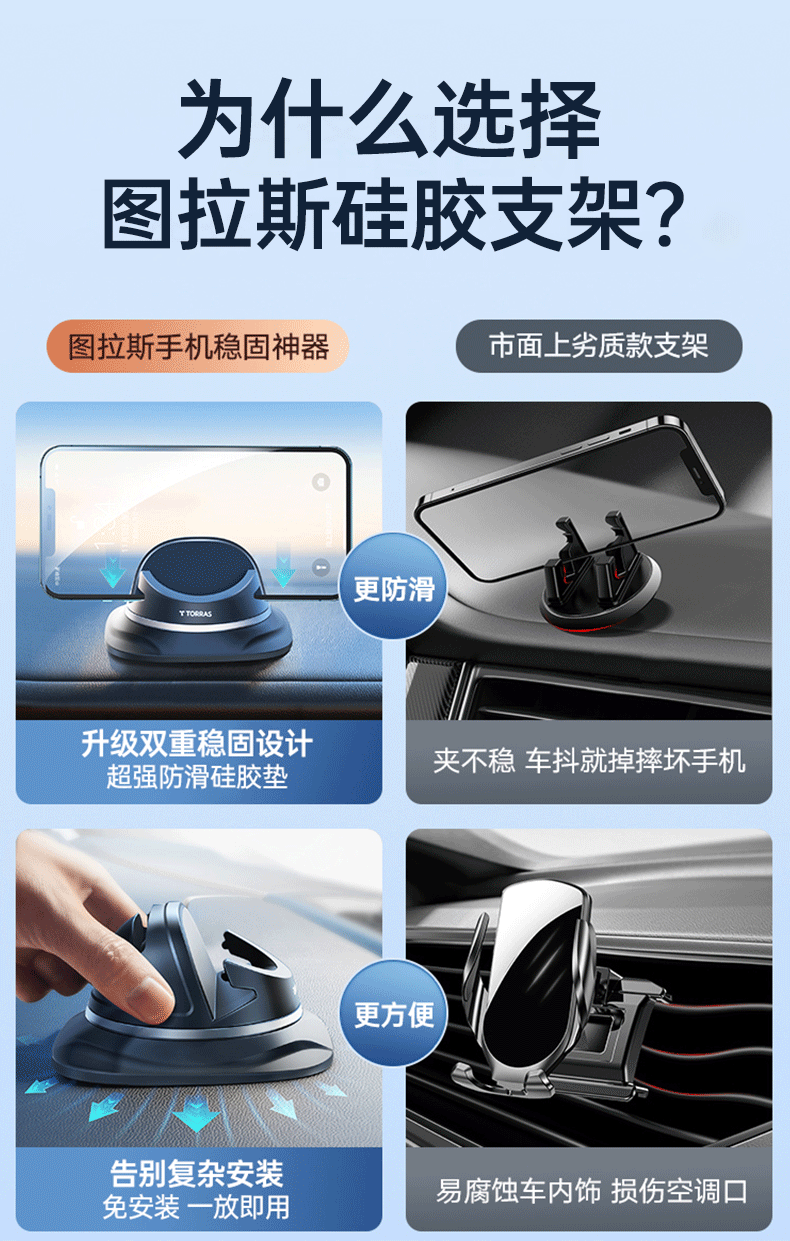 为什么选择
图拉斯硅胶支架?

图拉斯手机稳固神器

市面上劣质款支架

TORRAS

更防滑

升级双重稳固设计
超强防滑硅胶垫

夹不稳 车抖就掉摔坏手机

更方便

告别复杂安装
免安装 一放即用

易腐蚀车内饰 损伤空调口