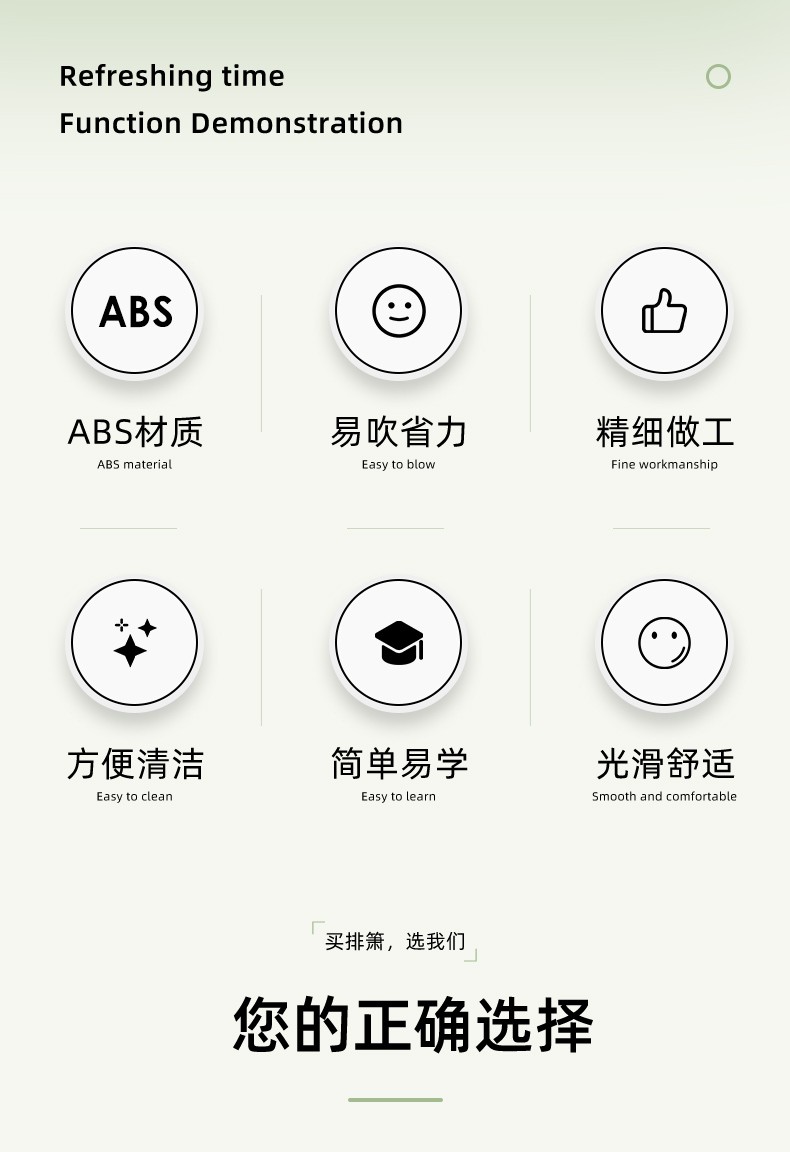 Refreshing time
Function Demonstration

ABS

ABS材质
ABS material

易吹省力
Easy to blow

精细做工
Fine workmanship

方便清洁
Easy to clean

简单易学
Easy to learn

光滑舒适
Smooth and comfortable

买排箫，选我们

您的正确选择