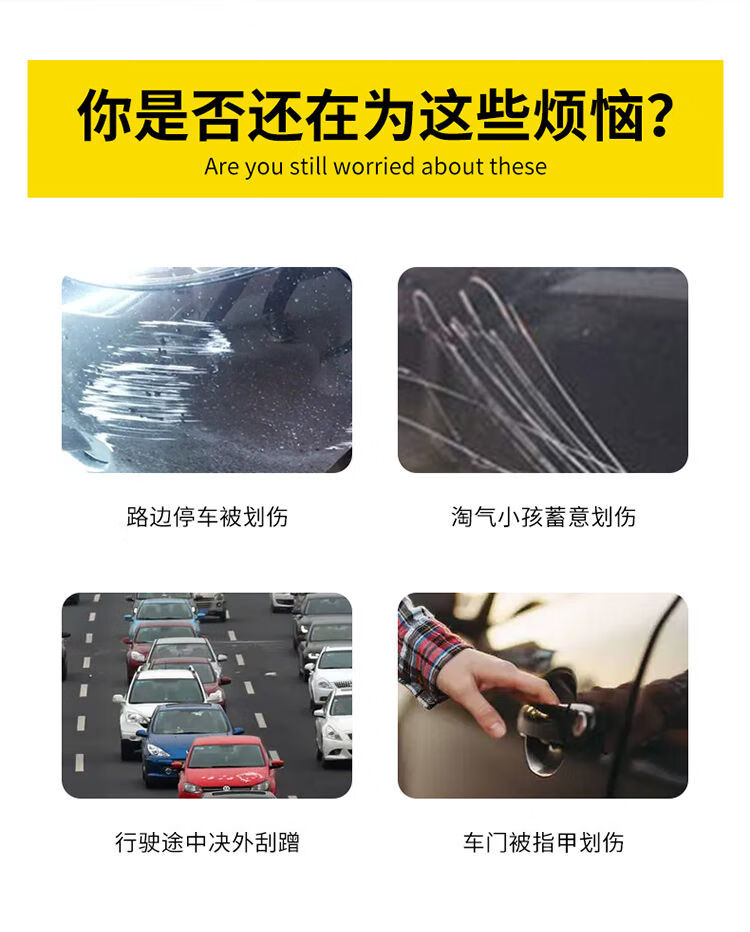 你是否还在为这些烦恼？
Are you still worried about these

路边停车被划伤

淘气小孩蓄意划伤

行驶途中决外刮蹭

车门被指甲划伤