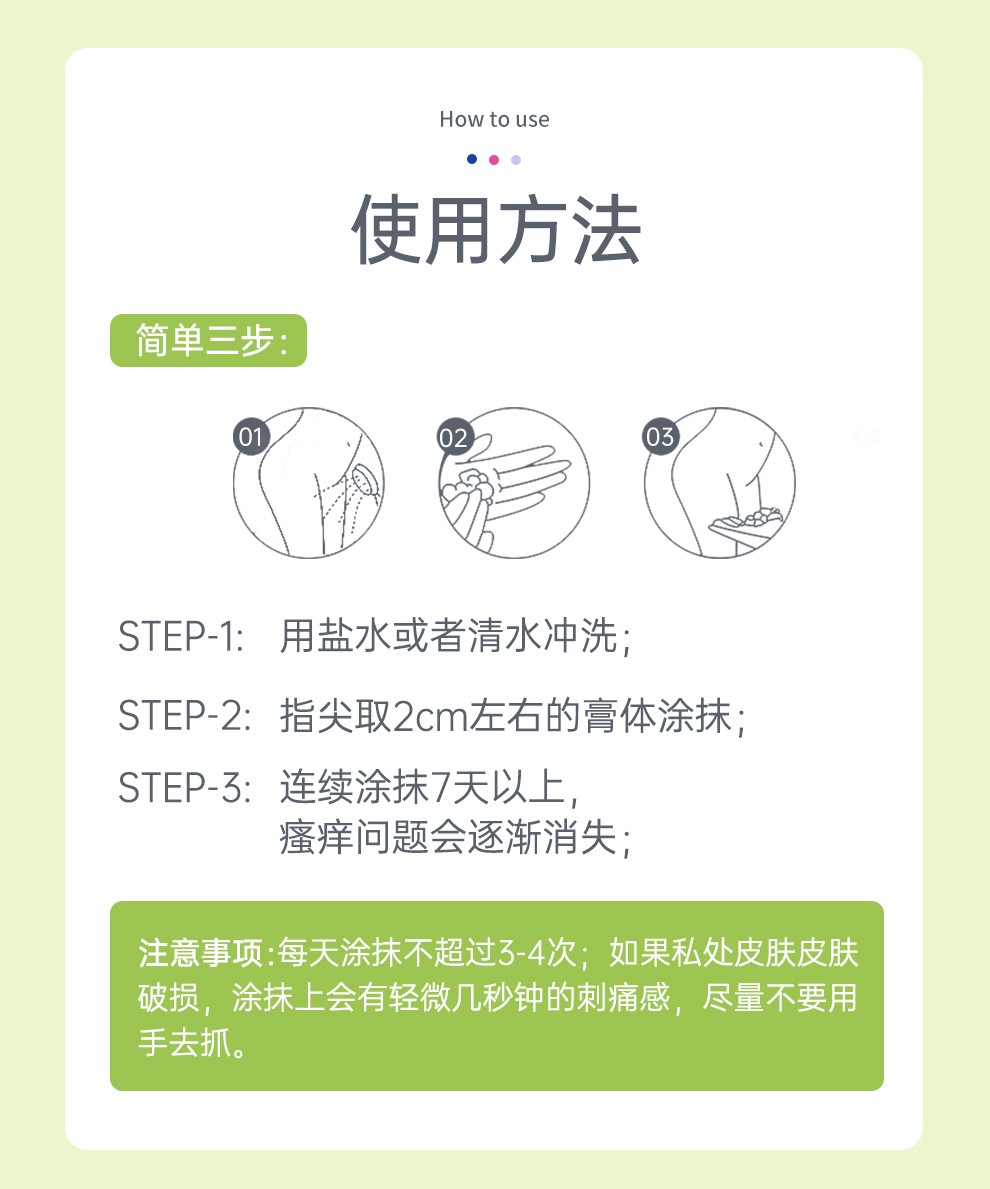 How to use

使用方法

简单三步：

01

02

03

04

STEP-1: 用盐水或者清水冲洗；

STEP-2: 指尖取2cm左右的膏体涂抹；

STEP-3: 连续涂抹7天以上，
瘙痒问题会逐渐消失；

注意事项：每天涂抹不超过3-4次；如果私处皮肤皮肤破损，涂抹上会有轻微几秒钟的刺痛感，尽量不要用手去抓。