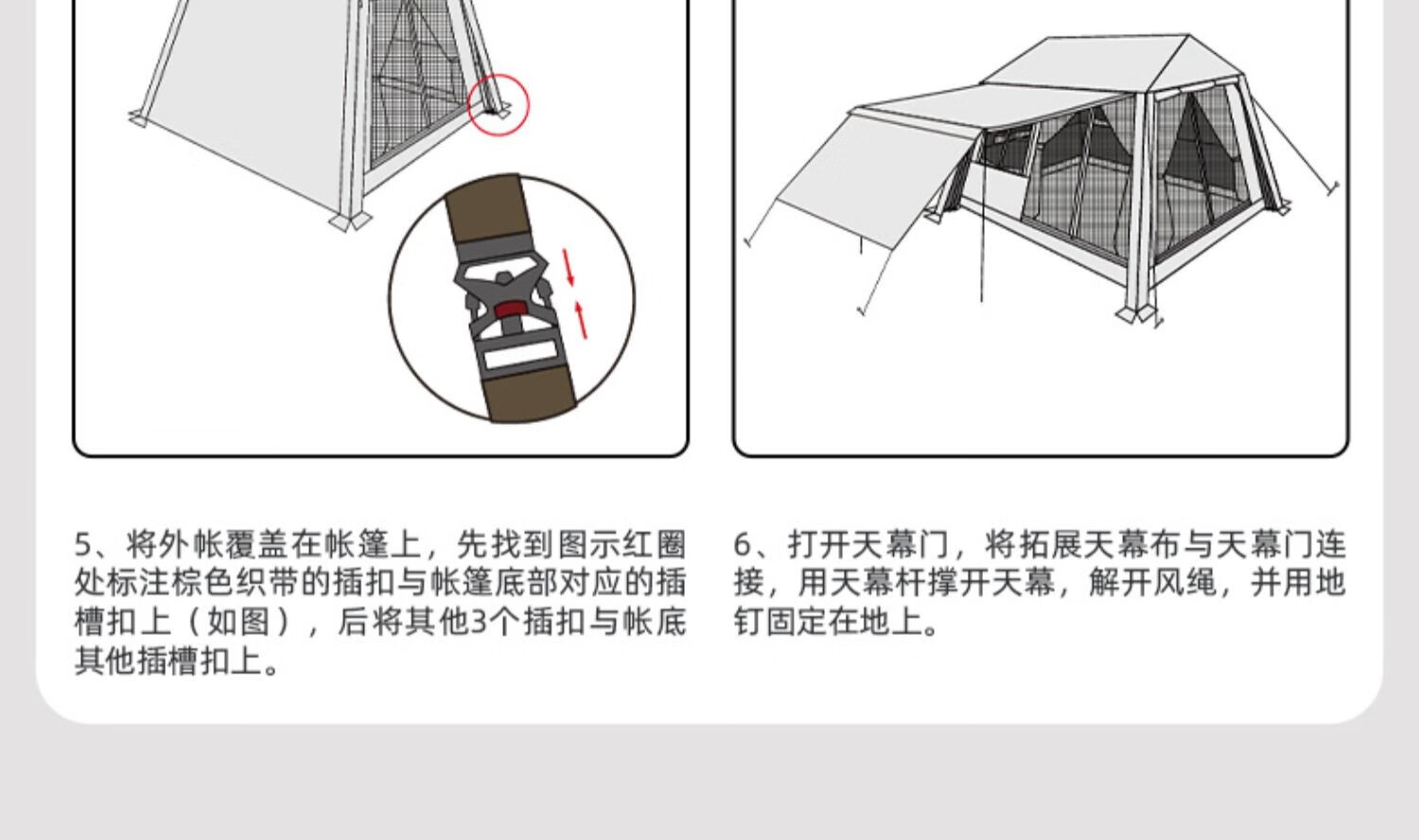 5、将外帐覆盖在帐篷上，先找到图示红圈处标注棕色织带的插扣与帐篷底部对应的插槽扣上（如图），后将其他3个插扣与帐底其他插槽扣上。

6、打开天幕门，将拓展天幕布与天幕门连接，用天幕杆撑开天幕，解开风绳，并用地钉固定在地上。