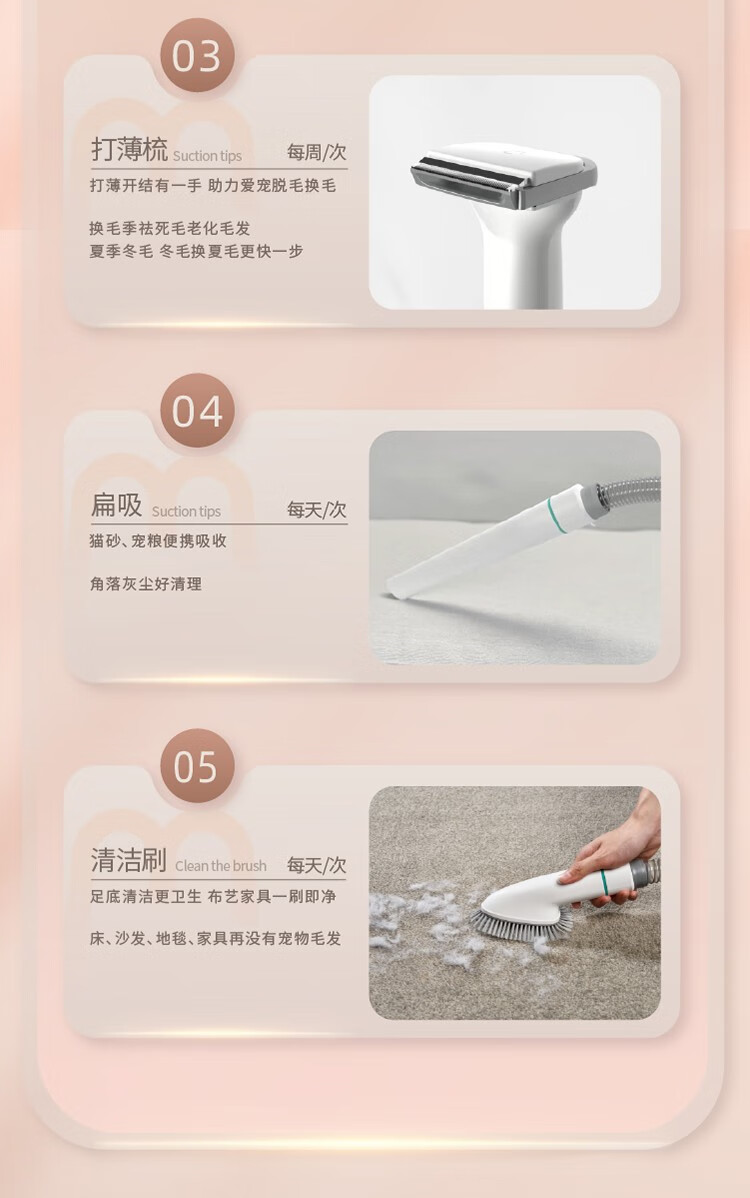 03

打薄梳 Suction tips 每周/次

打薄开结有一手 助力爱宠脱毛换毛

换毛季祛死毛老化毛发
夏季冬毛 冬毛换夏毛更快一步

04

扁吸 Suction tips 每天/次

猫砂、宠粮便携吸收

角落灰尘好清理

05

清洁刷 Clean the brush 每天/次

足底清洁更卫生 布艺家具一刷即净

床、沙发、地毯、家具再没有宠物毛发