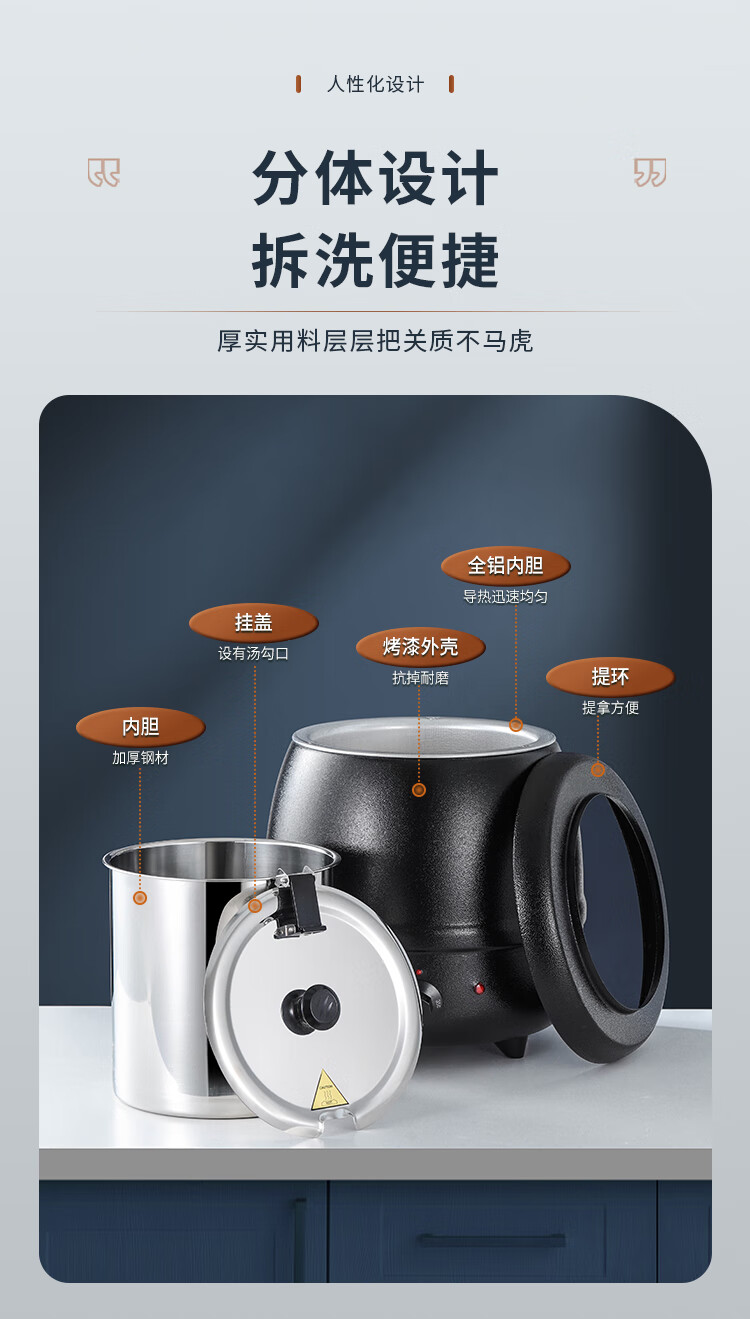 人性化设计

分体设计
拆洗便捷

厚实用料层层把关质不马虎

全铝内胆
导热迅速均匀

挂盖
设有汤勾口

烤漆外壳
抗掉耐磨

提环
提拿方便

内胆
加厚钢材