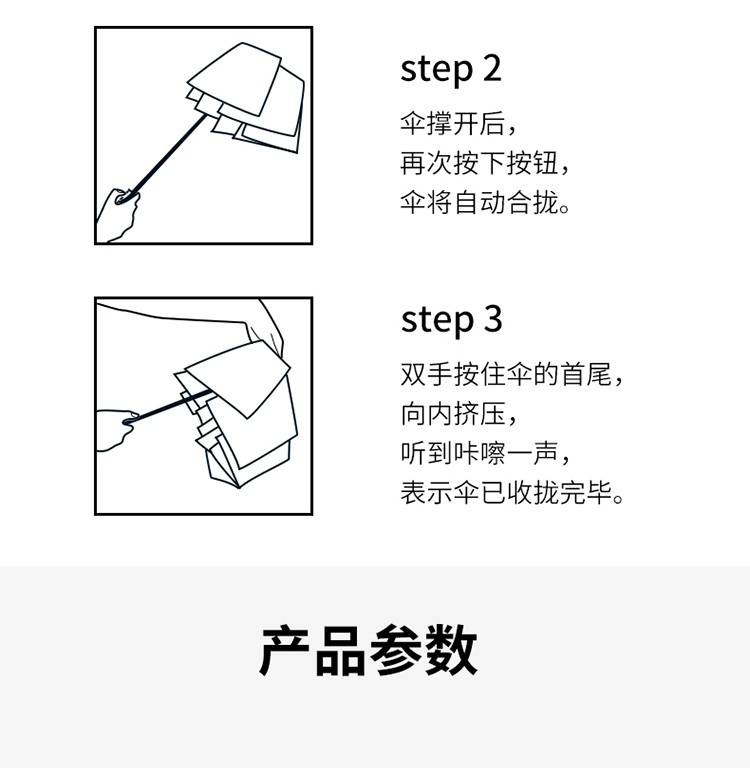 step 2

伞撑开后，
再次按下按钮，
伞将自动合拢。

step 3

双手按住伞的首尾，
向内挤压，
听到咔嚓一声，
表示伞已收拢完毕。

产品参数