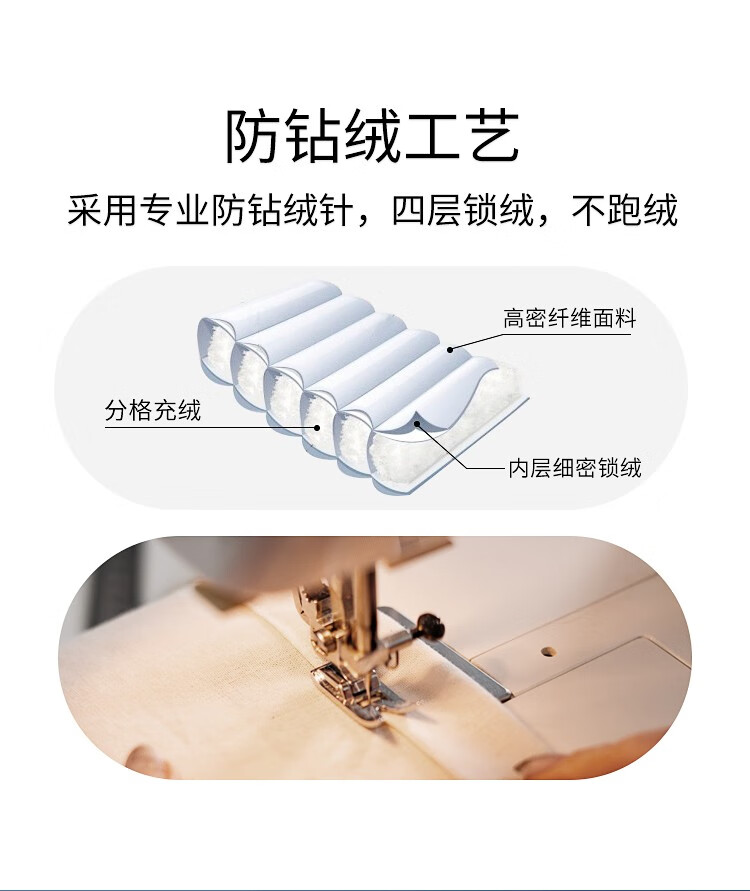 防钻绒工艺

采用专业防钻绒针，四层锁绒，不跑绒

高密纤维面料

分格充绒

内层细密锁绒