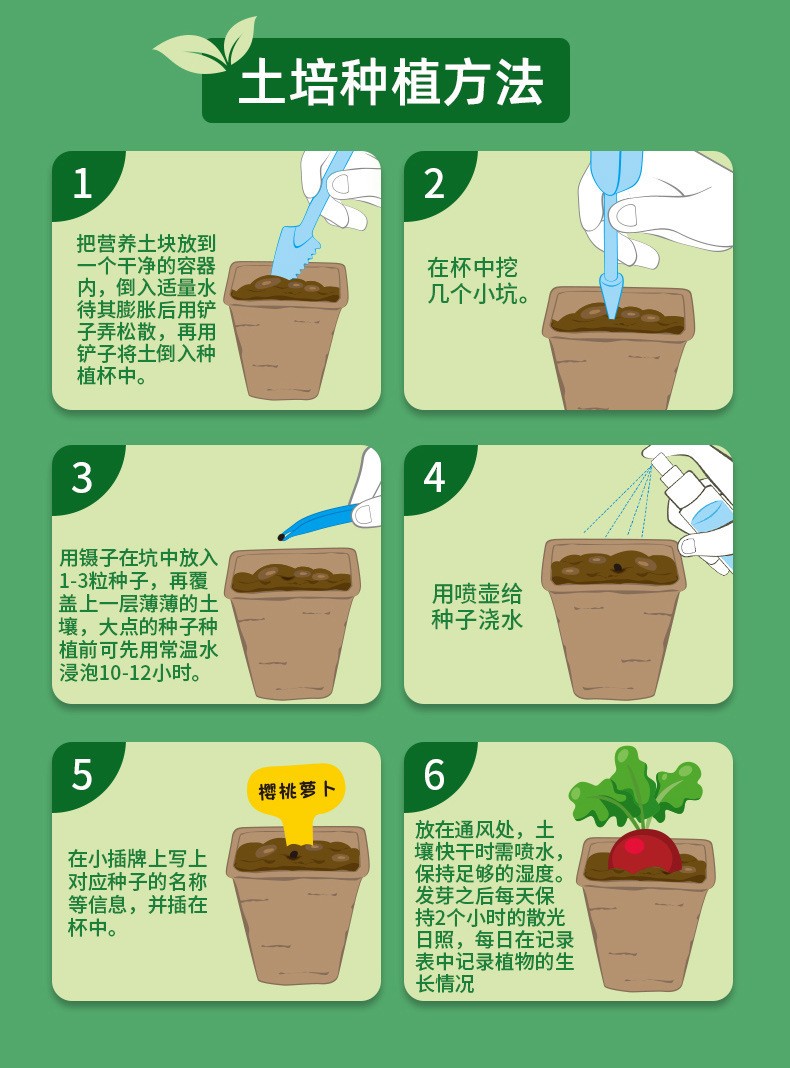 土培种植方法

1

把营养土块放到一个干净的容器内，倒入适量水待其膨胀后用铲子弄松散，再用铲子将土倒入种植杯中。

2

在杯中挖几个小坑。

3

用镊子在坑中放入1-3粒种子，再覆盖上一层薄薄的土壤，大点的种子种植前可先用常温水浸泡10-12小时。

4

用喷壶给种子浇水

5

樱桃萝卜

在小插牌上写上对应种子的名称等信息，并插在杯中。

6

放在通风处，土壤快干时需喷水，保持足够的湿度。发芽之后每天保持2个小时的散光日照，每日在记录表中记录植物的生长情况