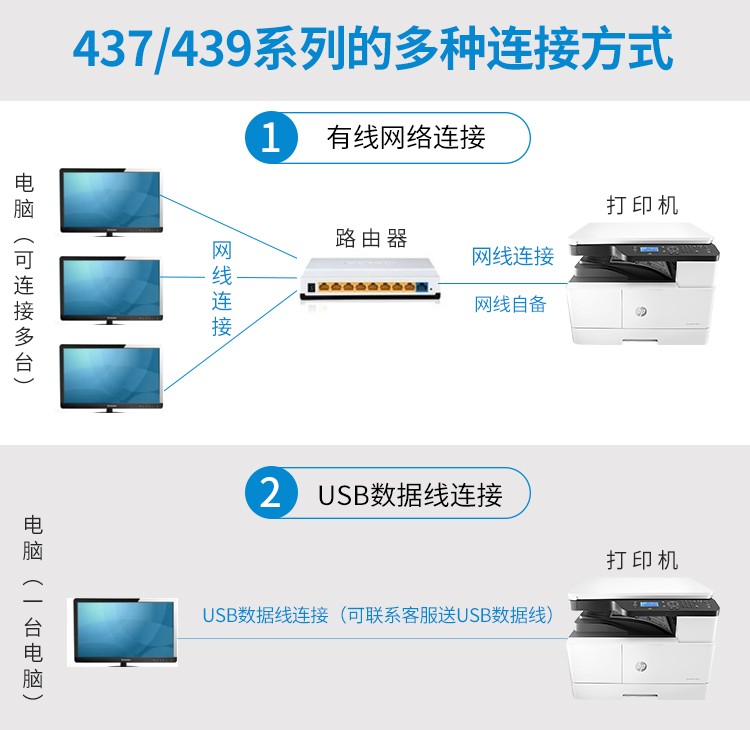 437/439系列的多种连接方式

1 有线网络连接

电脑（可连接多台）

网线连接

路由器

网线连接
网线自备

打印机

2 USB数据线连接

电脑（一台电脑）

USB数据线连接（可联系客服送USB数据线）

打印机