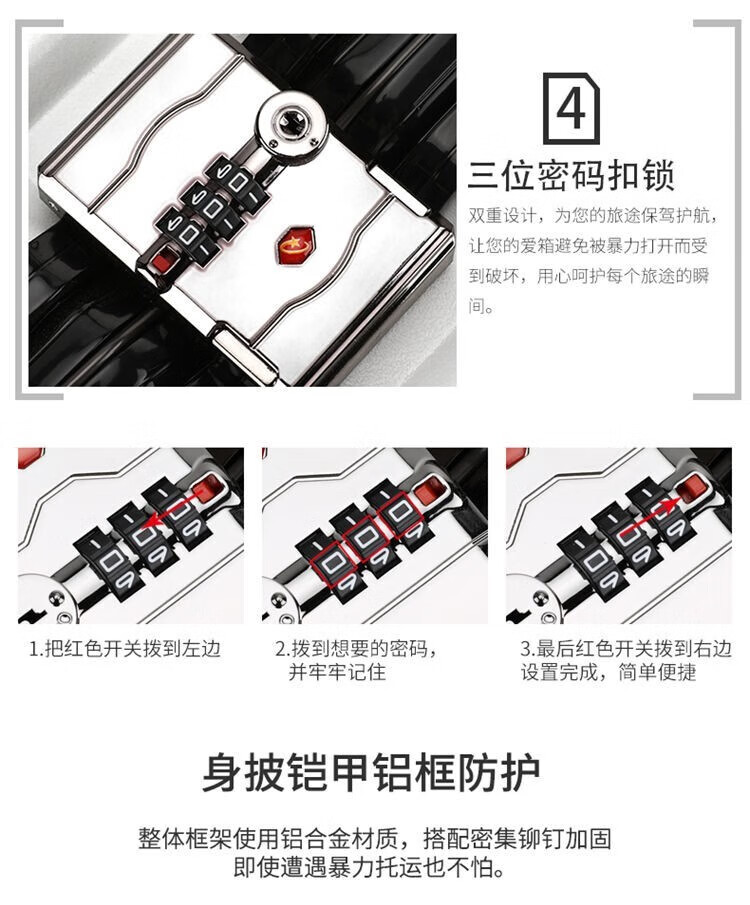 4

三位密码扣锁

双重设计，为您的旅途保驾护航，让您的爱箱避免被暴力打开而受到破坏，用心呵护每个旅途的瞬间。

1.把红色开关拨到左边

2.拨到想要的密码，并牢牢记住

3.最后红色开关拨到右边设置完成，简单便捷

身披铠甲铝框防护

整体框架使用铝合金材质，搭配密集铆钉加固
即使遭遇暴力托运也不怕。