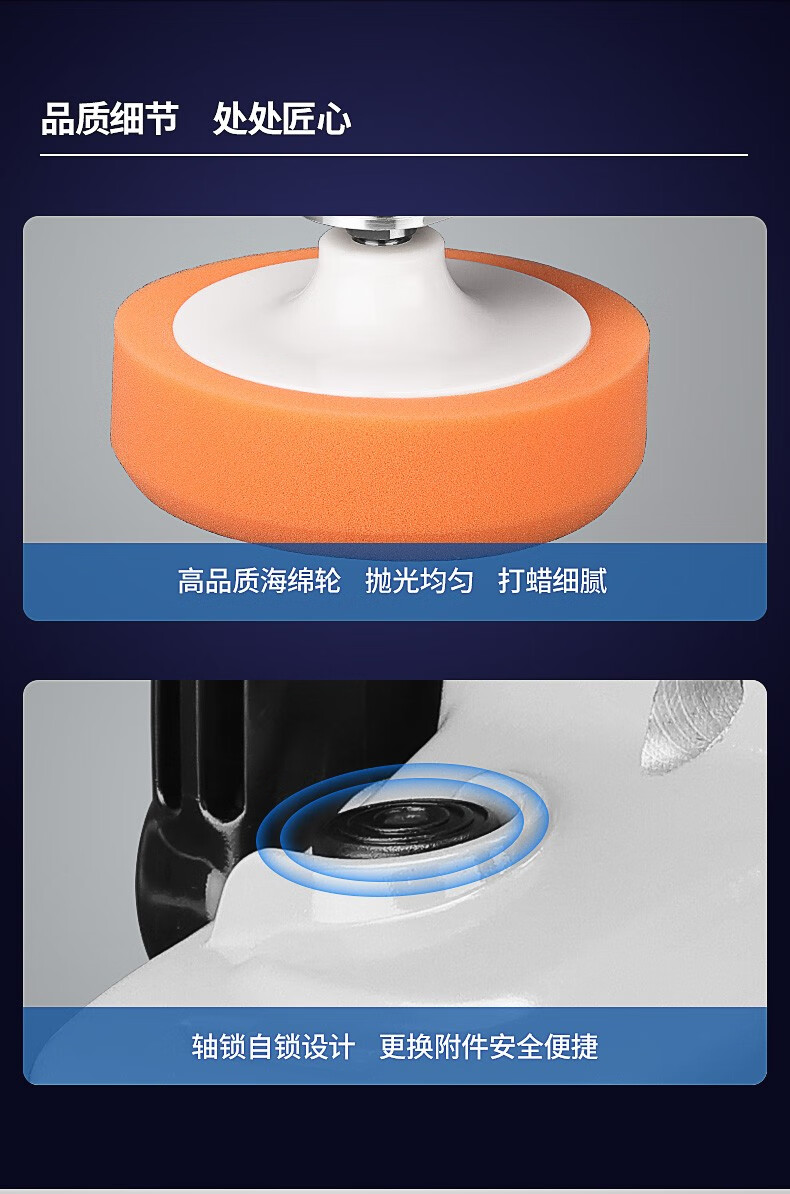 品质细节　处处匠心

高品质海绵轮　抛光均匀　打蜡细腻

轴锁自锁设计　更换附件安全便捷