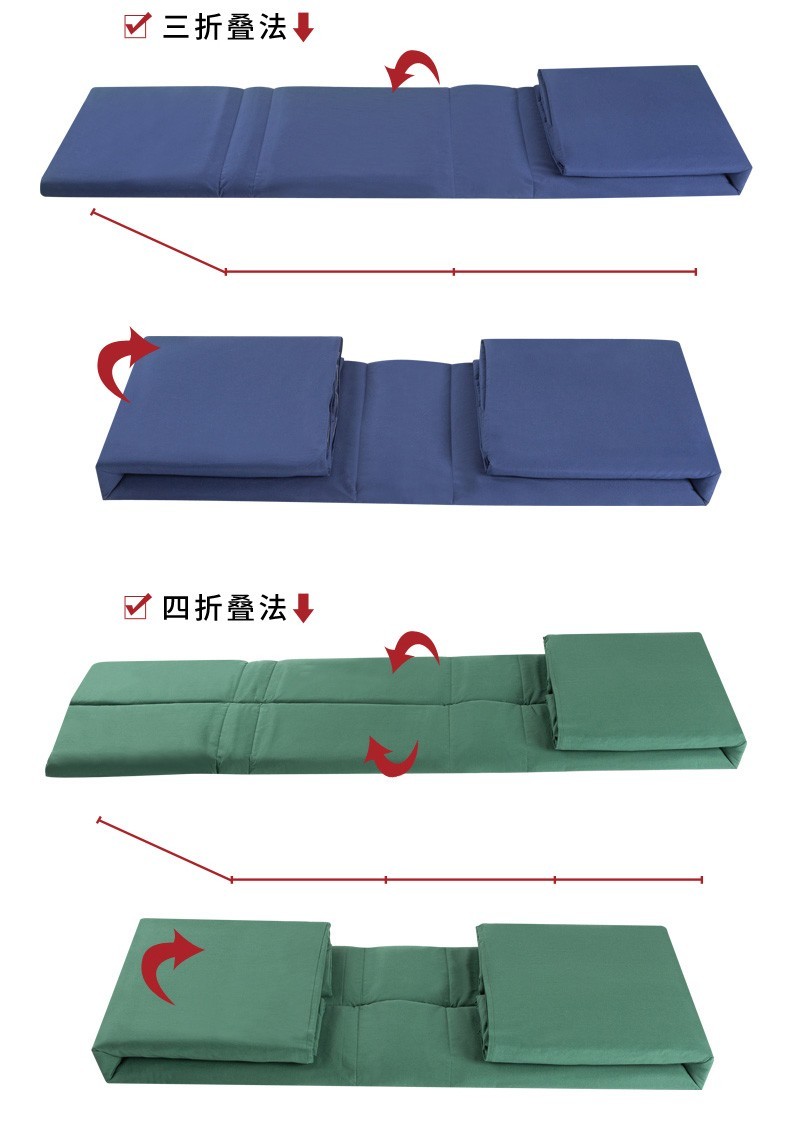 三折叠法

四折叠法