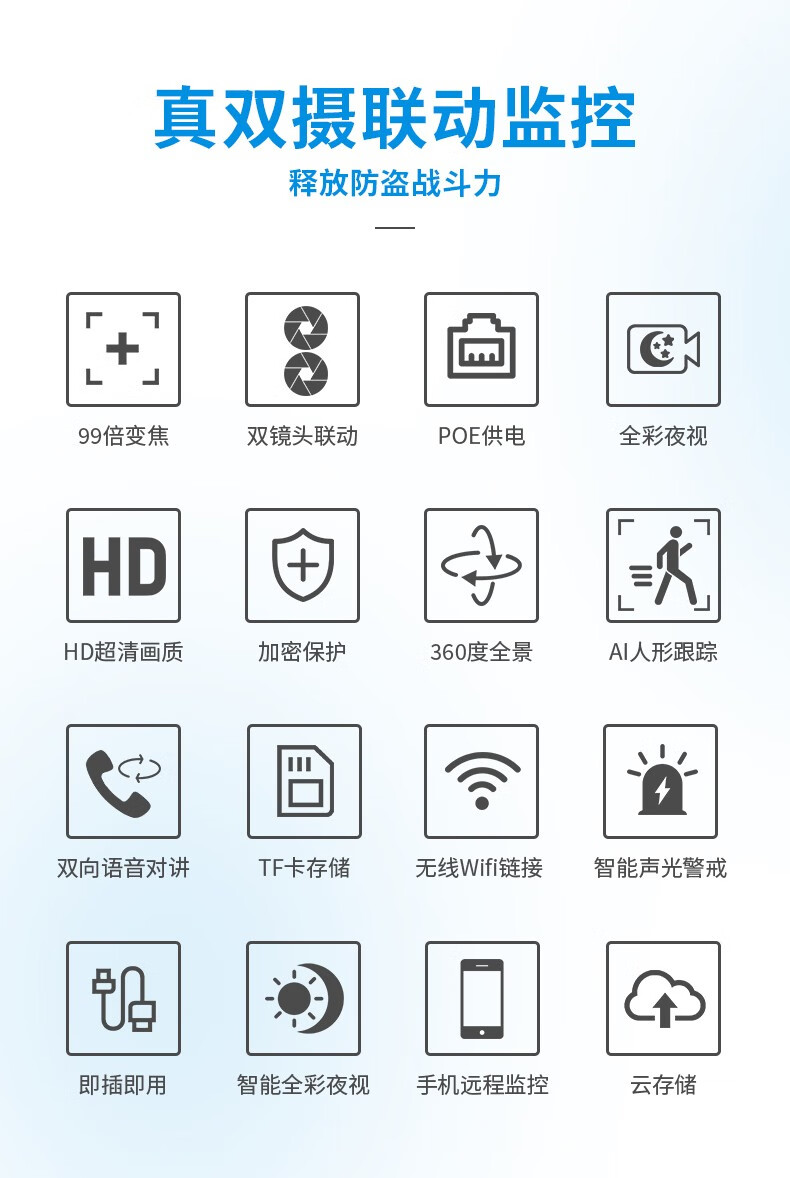 真双摄联动监控

释放防盗战斗力

99倍变焦

双镜头联动

POE供电

全彩夜视

HD

HD超清画质

加密保护

360度全景

AI人形跟踪

双向语音对讲

TF卡存储

无线Wifi链接

智能声光警戒

即插即用

智能全彩夜视

手机远程监控

云存储