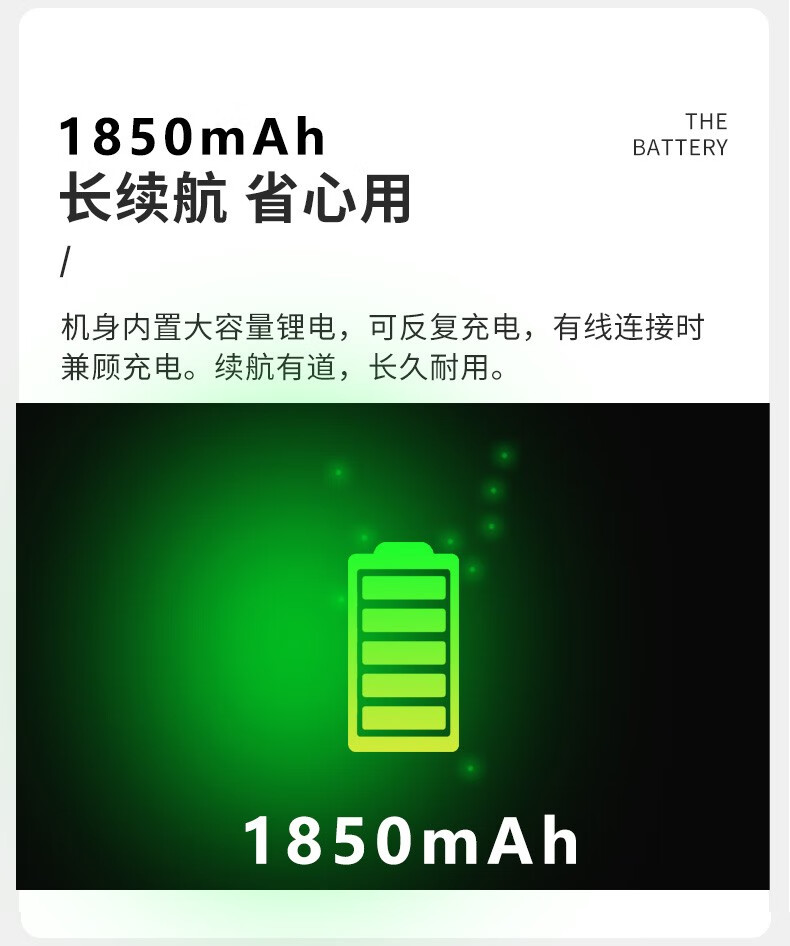 1850mAh
长续航 省心用

THE
BATTERY

/

机身内置大容量锂电，可反复充电，有线连接时兼顾充电。续航有道，长久耐用。

1850mAh