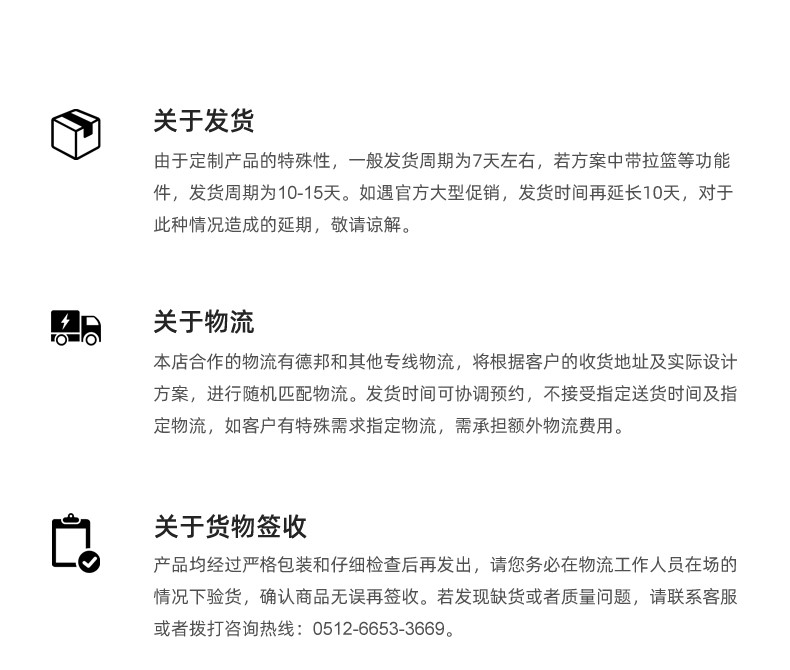 关于发货

由于定制产品的特殊性，一般发货周期为7天左右，若方案中带拉篮等功能件，发货周期为10-15天。如遇官方大型促销，发货时间再延长10天，对于此种情况造成的延期，敬请谅解。

关于物流

本店合作的物流有德邦和其他专线物流，将根据客户的收货地址及实际设计方案，进行随机匹配物流。发货时间可协调预约，不接受指定送货时间及指定物流，如客户有特殊需求指定物流，需承担额外物流费用。

关于货物签收

产品均经过严格包装和仔细检查后再发出，请您务必在物流工作人员在场的情况下验货，确认商品无误再签收。若发现缺货或者质量问题，请联系客服或者拨打咨询热线：0512-6653-3669。