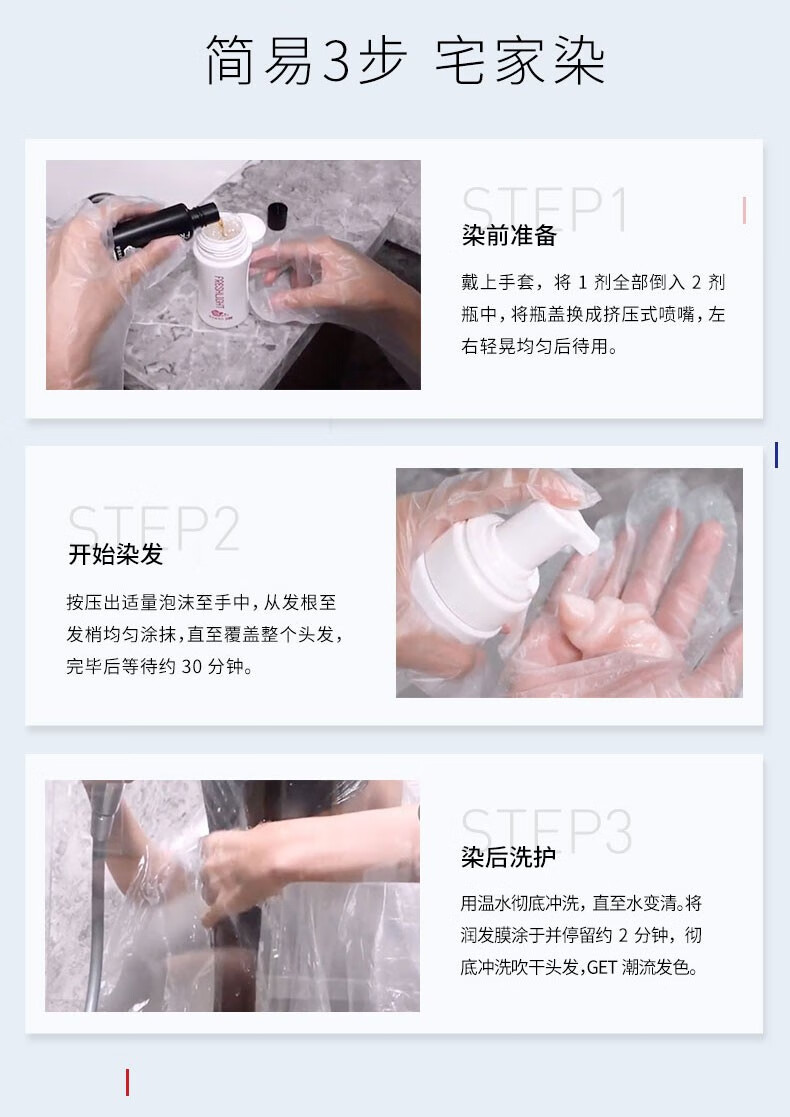 简易3步 宅家染

STEP1
染前准备
戴上手套，将 1 剂全部倒入 2 剂瓶中，将瓶盖换成挤压式喷嘴，左右轻晃均匀后待用。

STEP2
开始染发
按压出适量泡沫至手中，从发根至发梢均匀涂抹，直至覆盖整个头发，完毕后等待约 30 分钟。

STEP3
染后洗护
用温水彻底冲洗，直至水变清。将润发膜涂于并停留约 2 分钟，彻底冲洗吹干头发，GET 潮流发色。